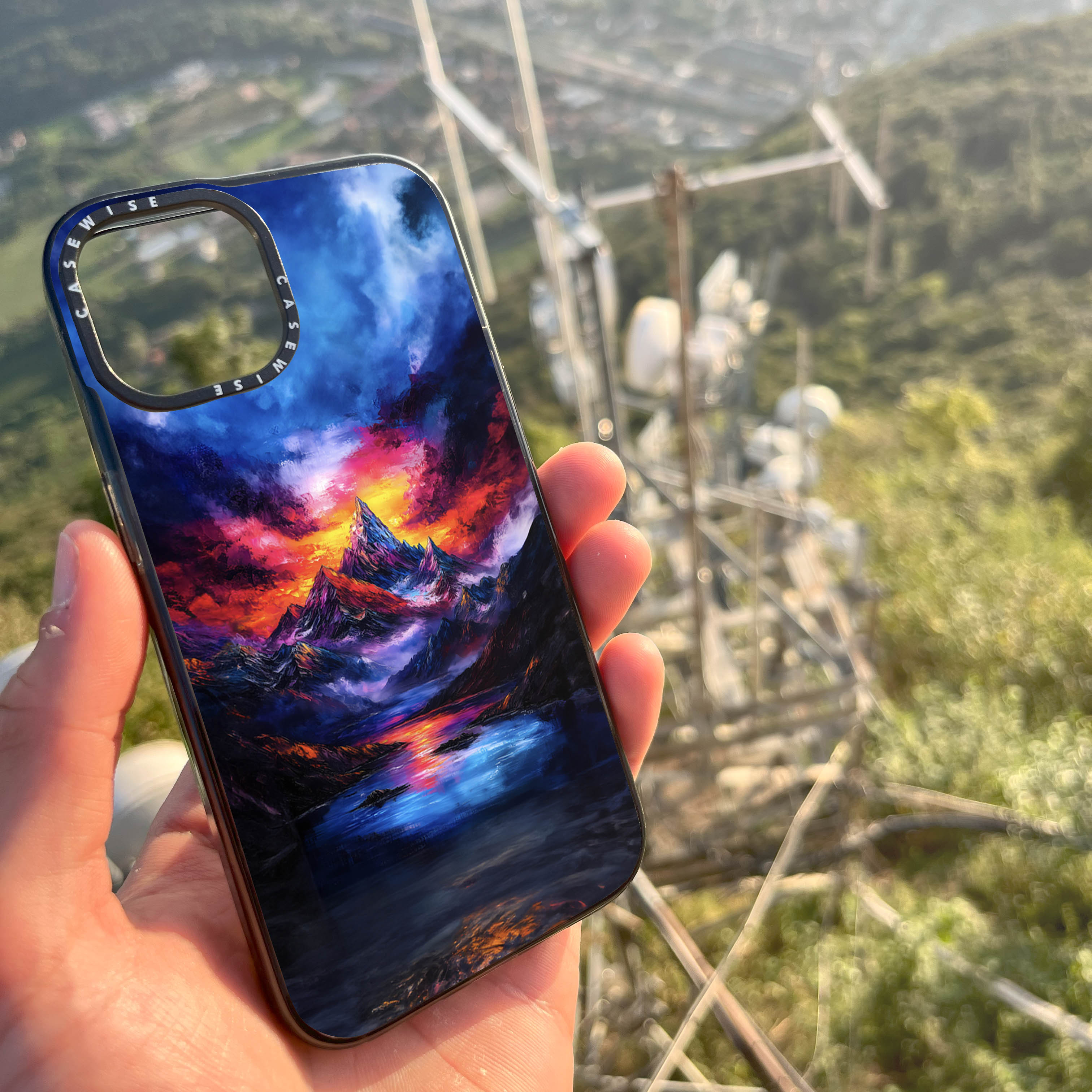 CASEWISE CASEWISE