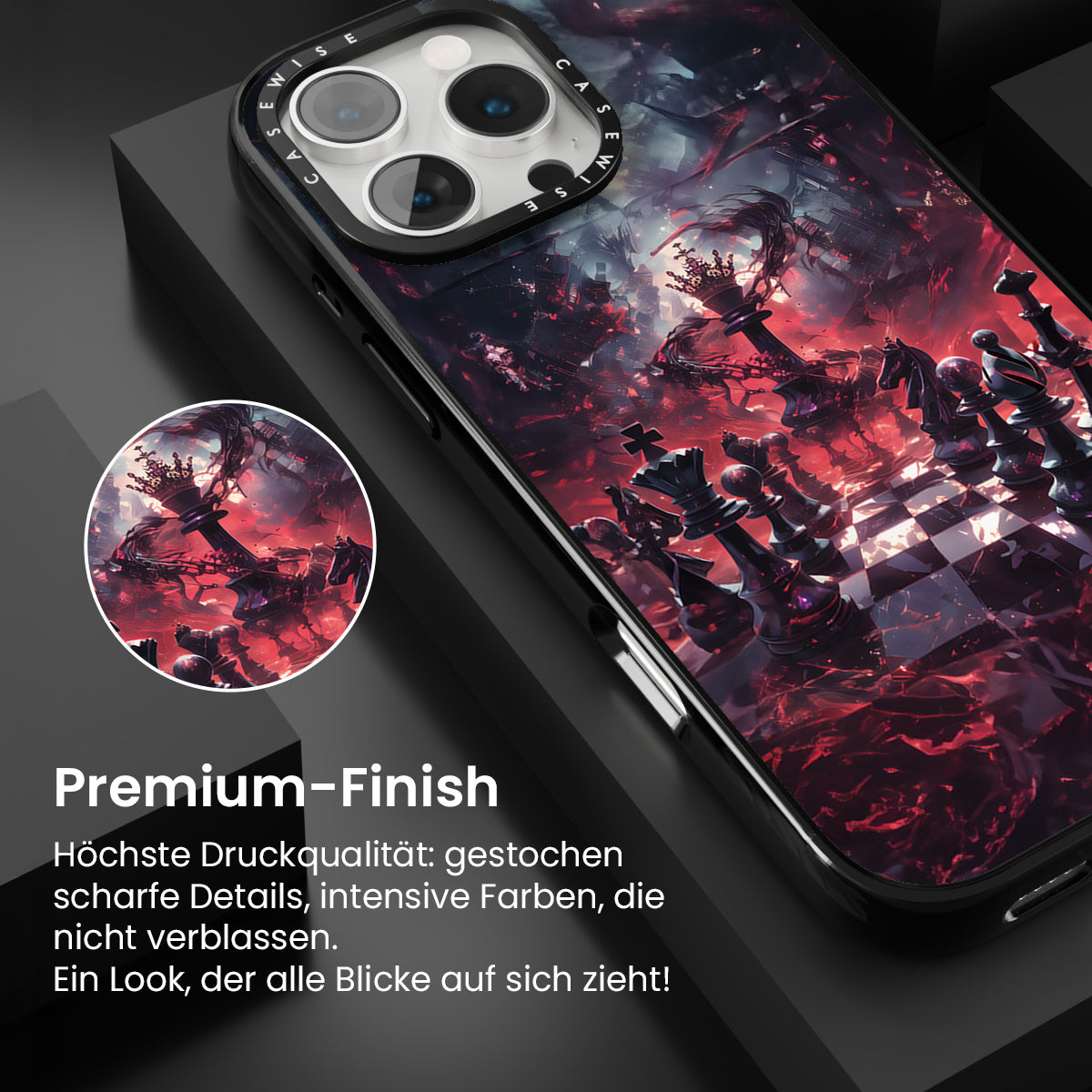 CASEWISE CASEWISE

Premium-Finish

Höchste Druckqualität: gestochen scharfe Details, intensive Farben, die nicht verblassen.
Ein Look, der alle Blicke auf sich zieht!