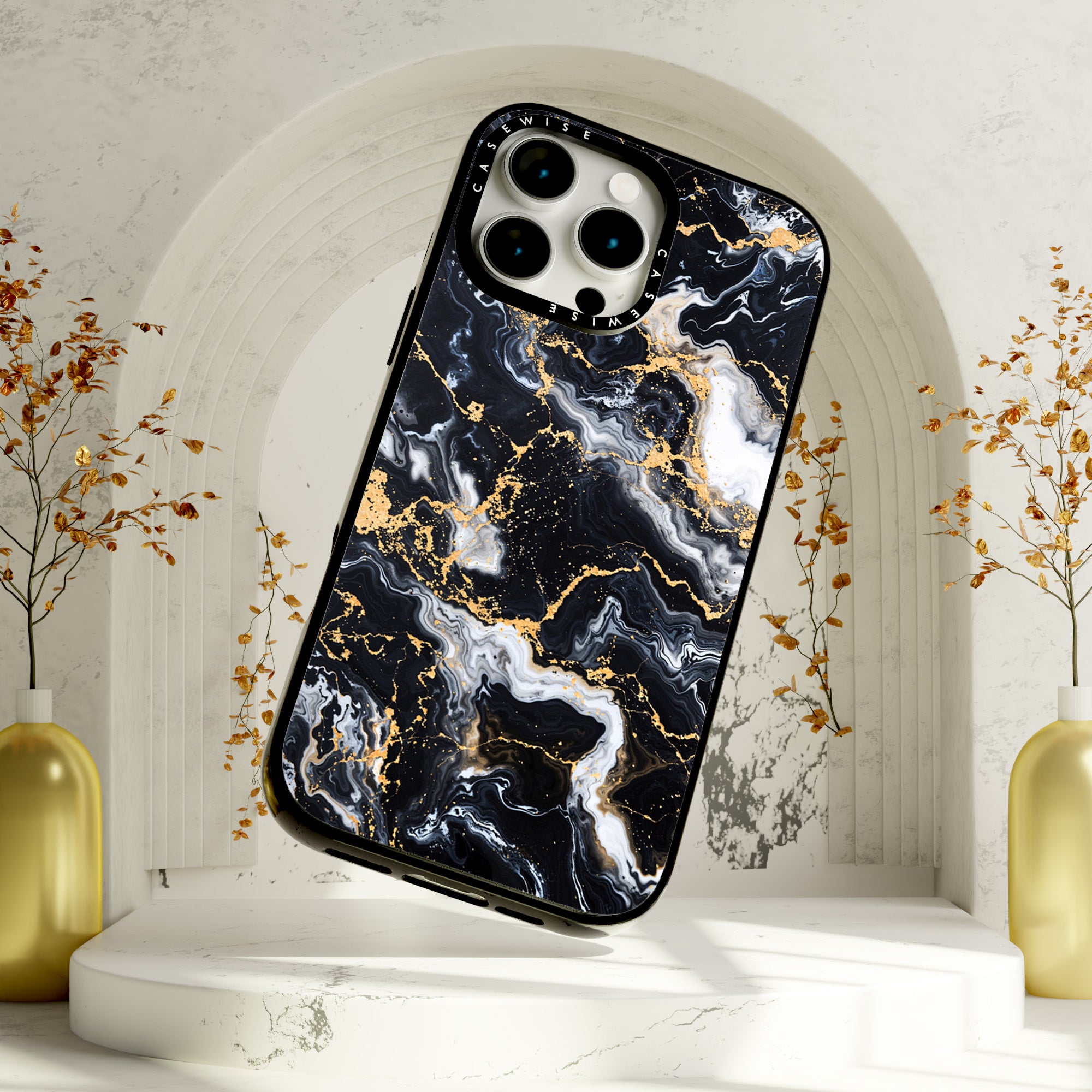 CASEWISE
CASEWISE