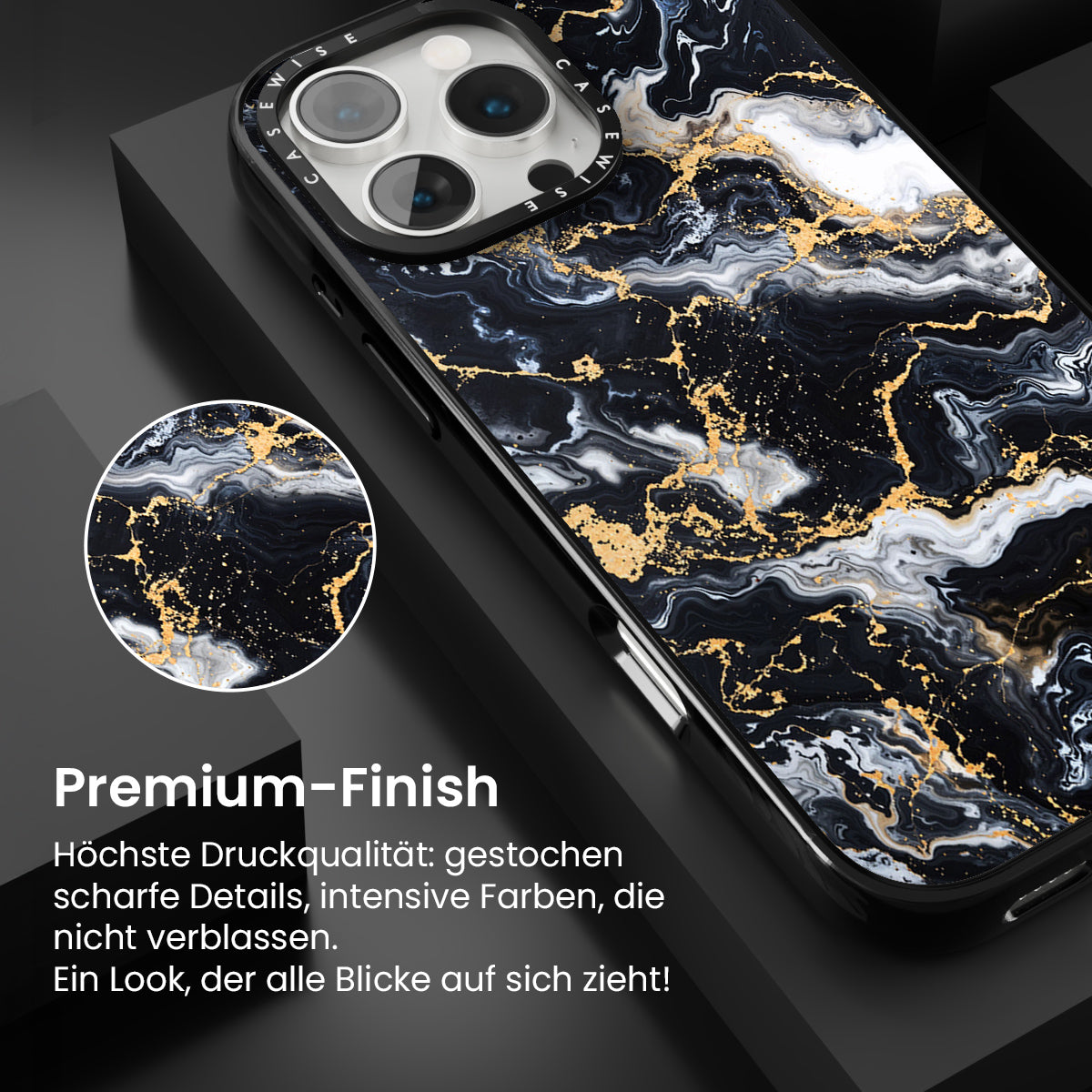 CASEWISE CASEWISE

Premium-Finish

Höchste Druckqualität: gestochen scharfe Details, intensive Farben, die nicht verblassen.
Ein Look, der alle Blicke auf sich zieht!