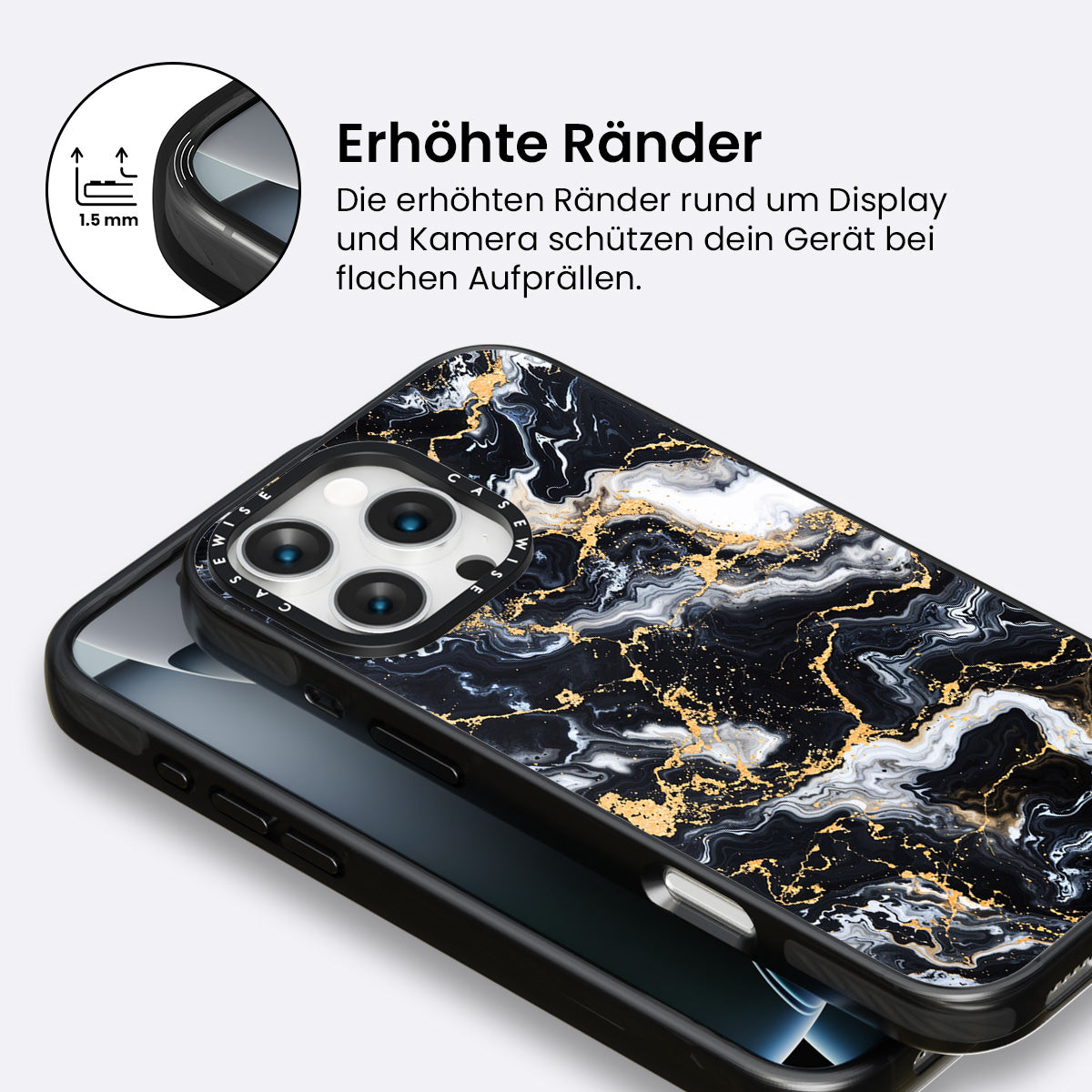 1.5 mm

Erhöhte Ränder

Die erhöhten Ränder rund um Display und Kamera schützen dein Gerät bei flachen Aufprällen.

CASEWISE CASEWISE