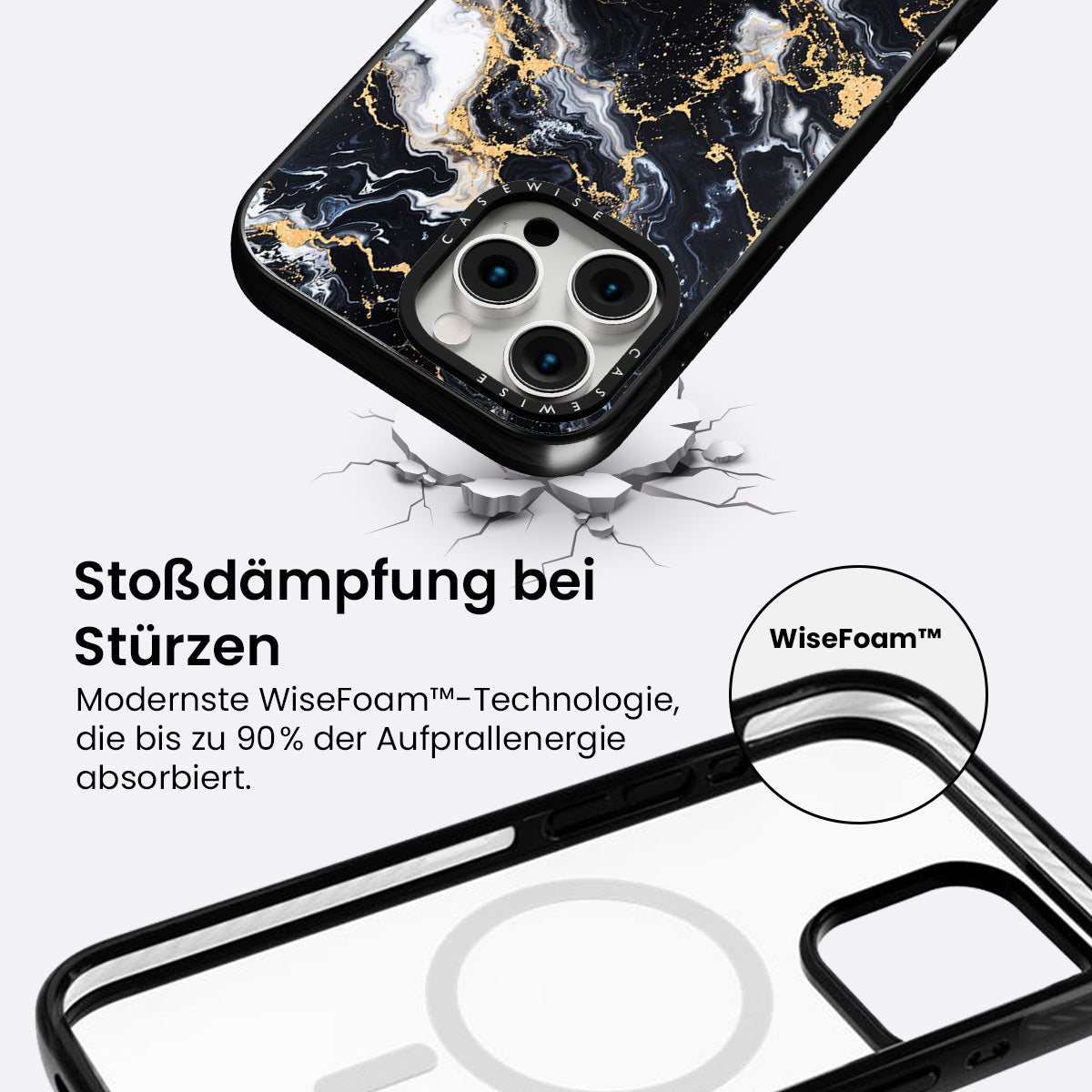 CASEWISE
CASEWISE

Stoßdämpfung bei Stürzen

Modernste WiseFoam™-Technologie, die bis zu 90% der Aufprallenergie absorbiert.

WiseFoam™