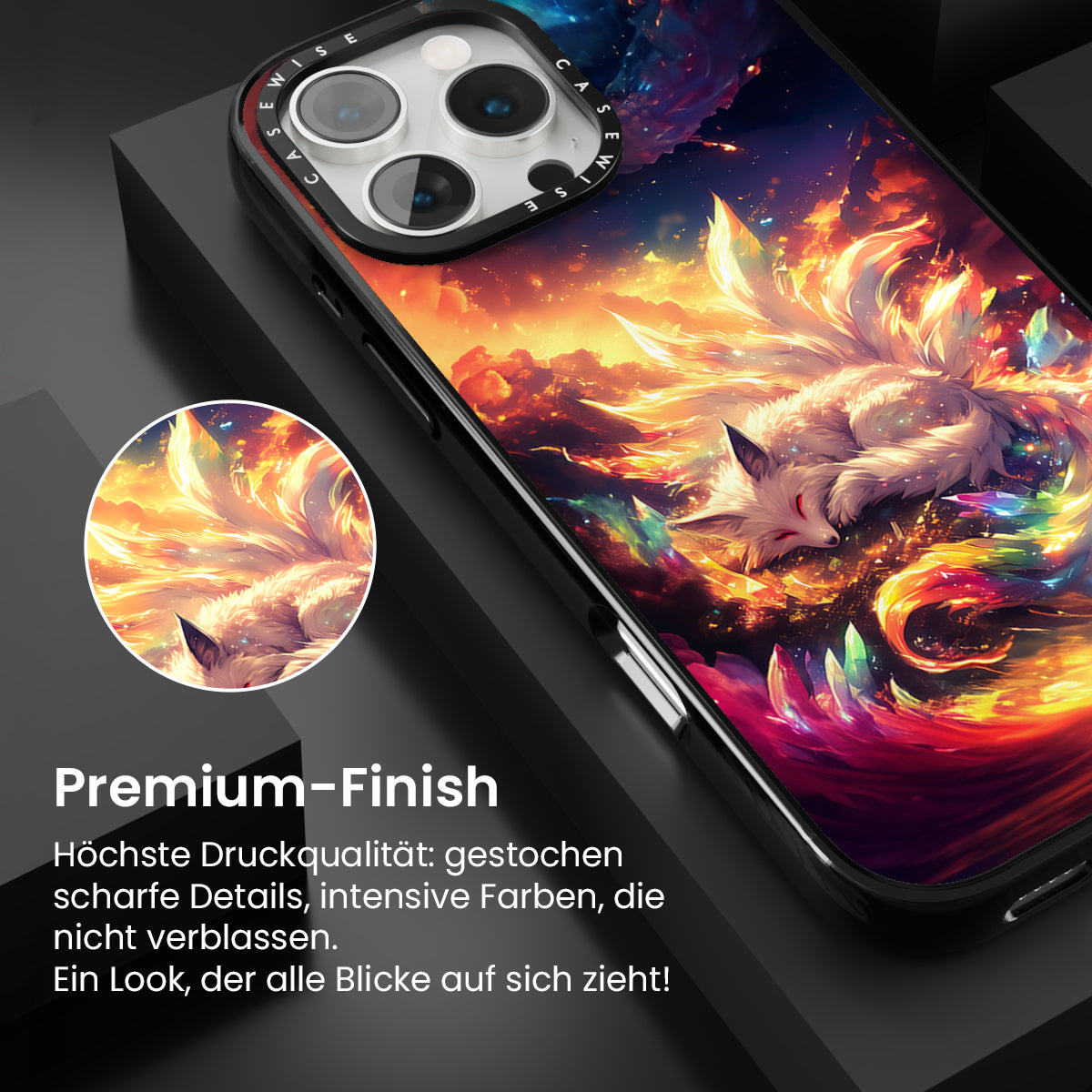 CASEWISE CASEWISE

Premium-Finish

Höchste Druckqualität: gestochen scharfe Details, intensive Farben, die nicht verblassen.
Ein Look, der alle Blicke auf sich zieht!