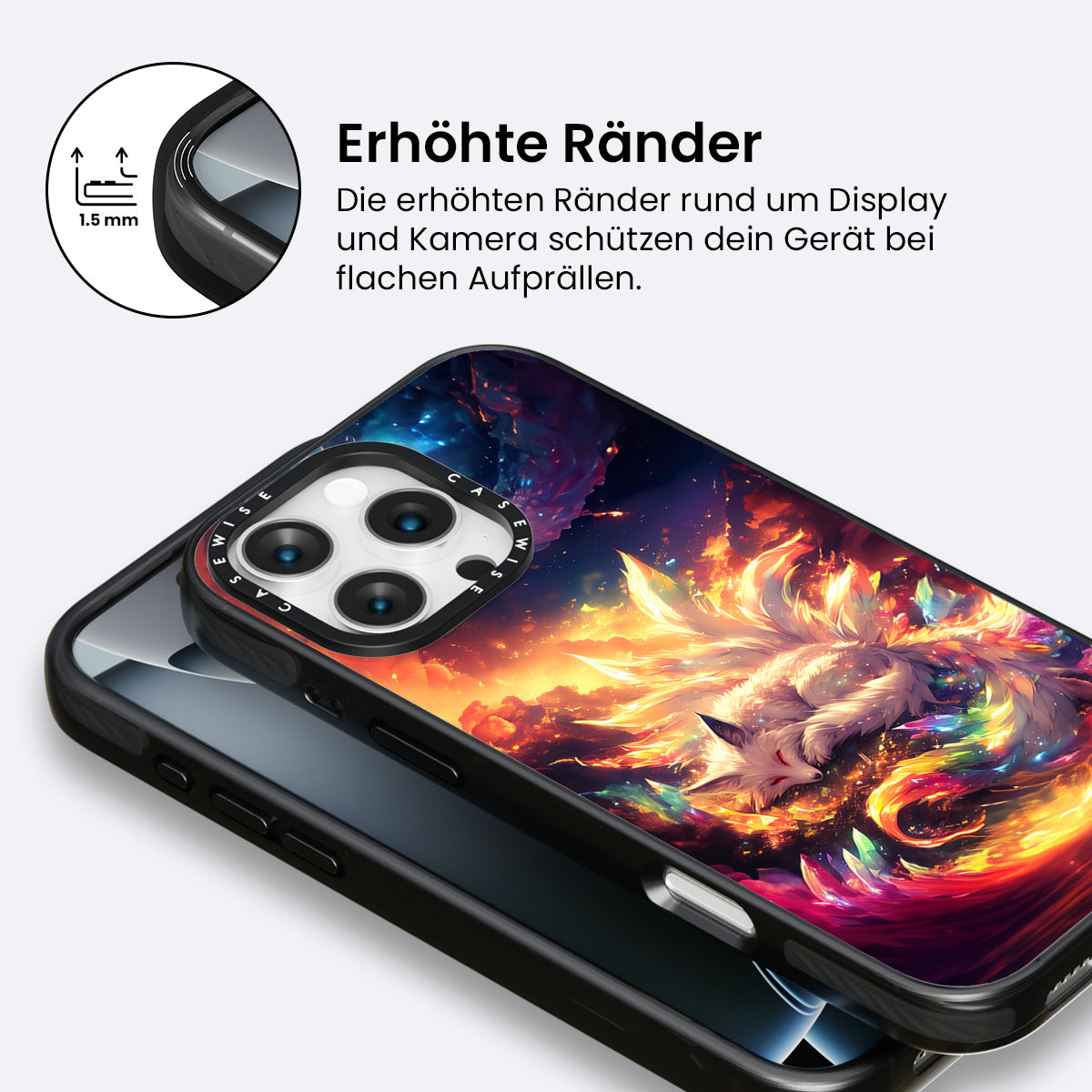 1.5 mm

Erhöhte Ränder

Die erhöhten Ränder rund um Display und Kamera schützen dein Gerät bei flachen Aufprällen.

CASEWISE CASEWISE