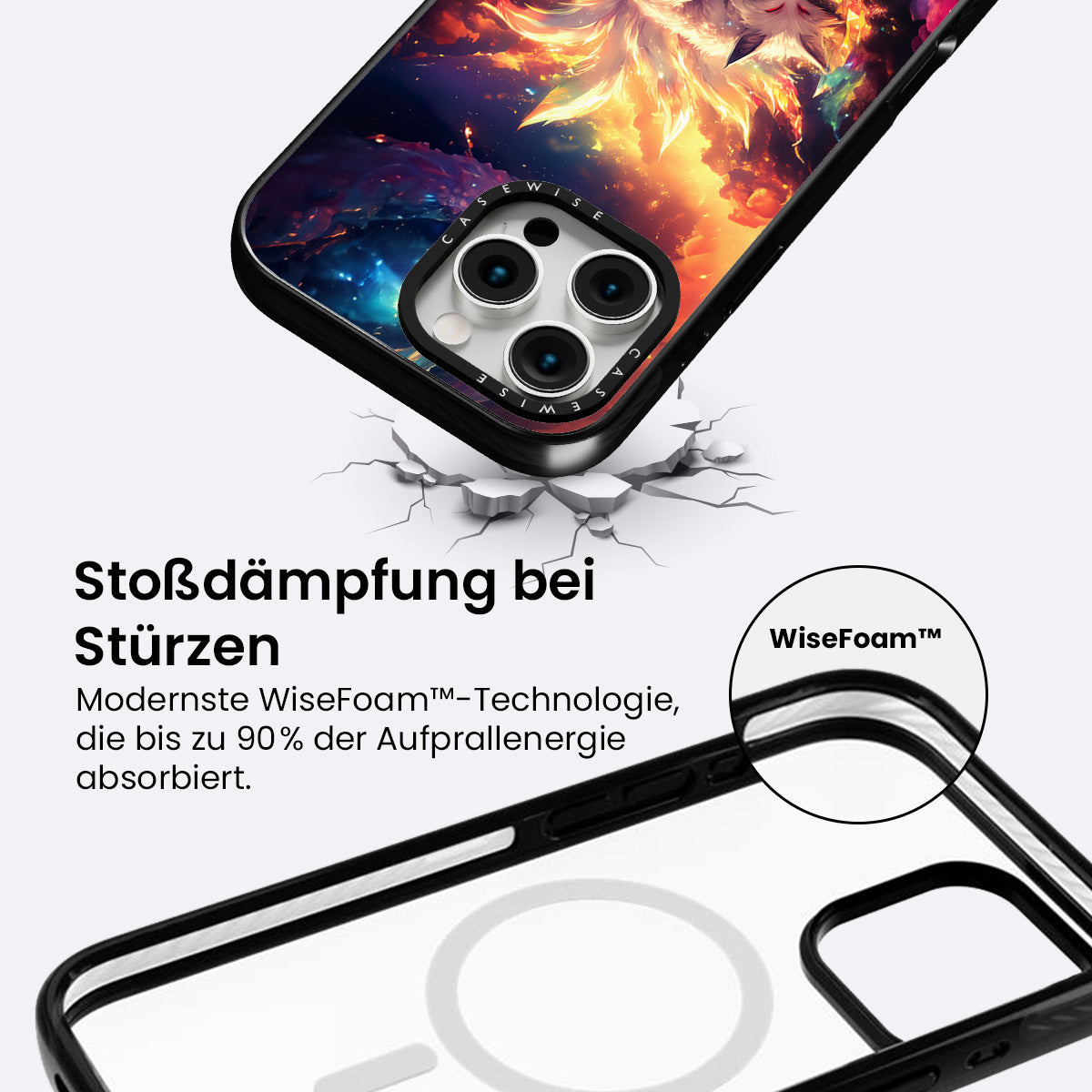 CASEWISE

CASEWISE

Stoßdämpfung bei Stürzen

Modernste WiseFoam™-Technologie, die bis zu 90% der Aufprallenergie absorbiert.

WiseFoam™