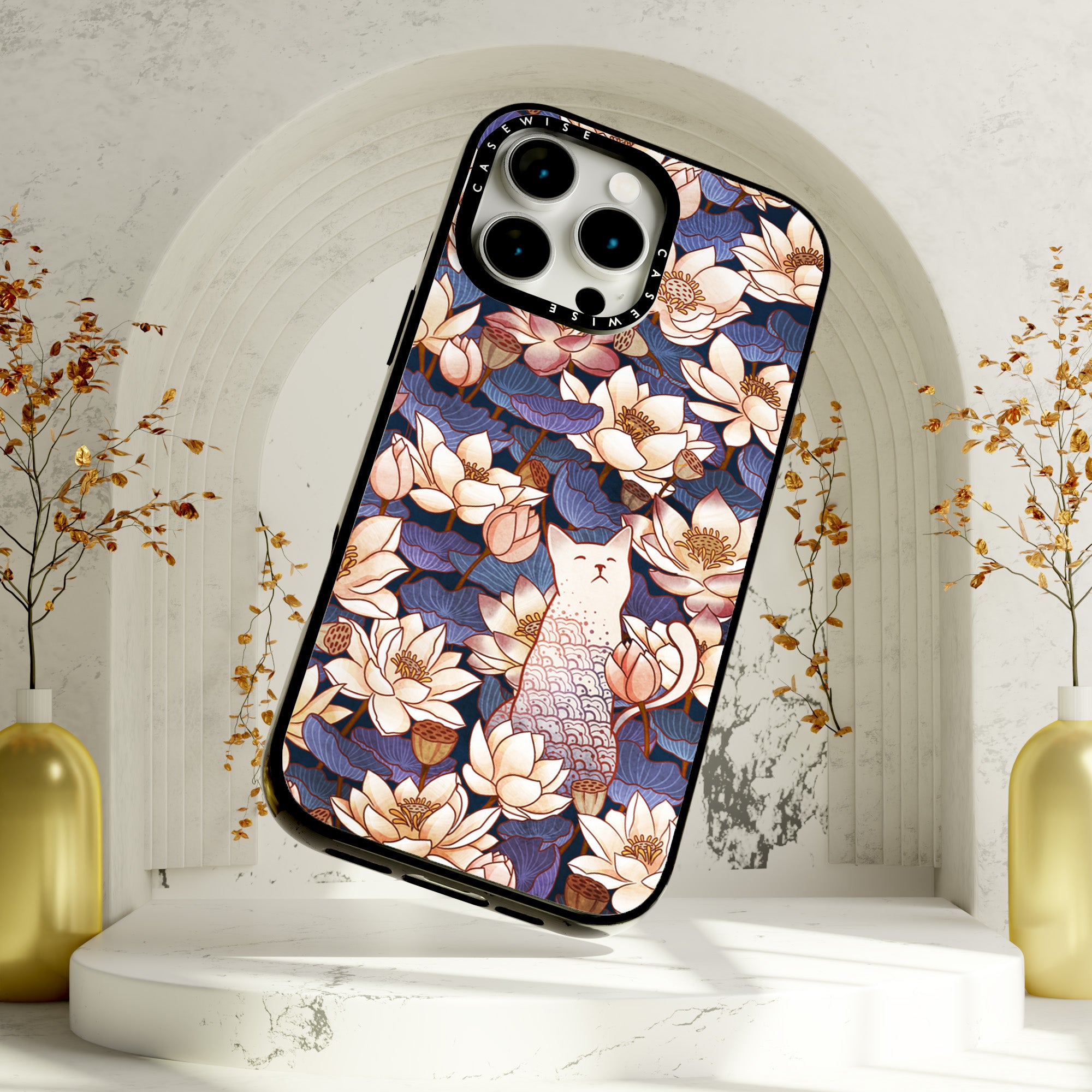 CASEWISE
CASEWISE