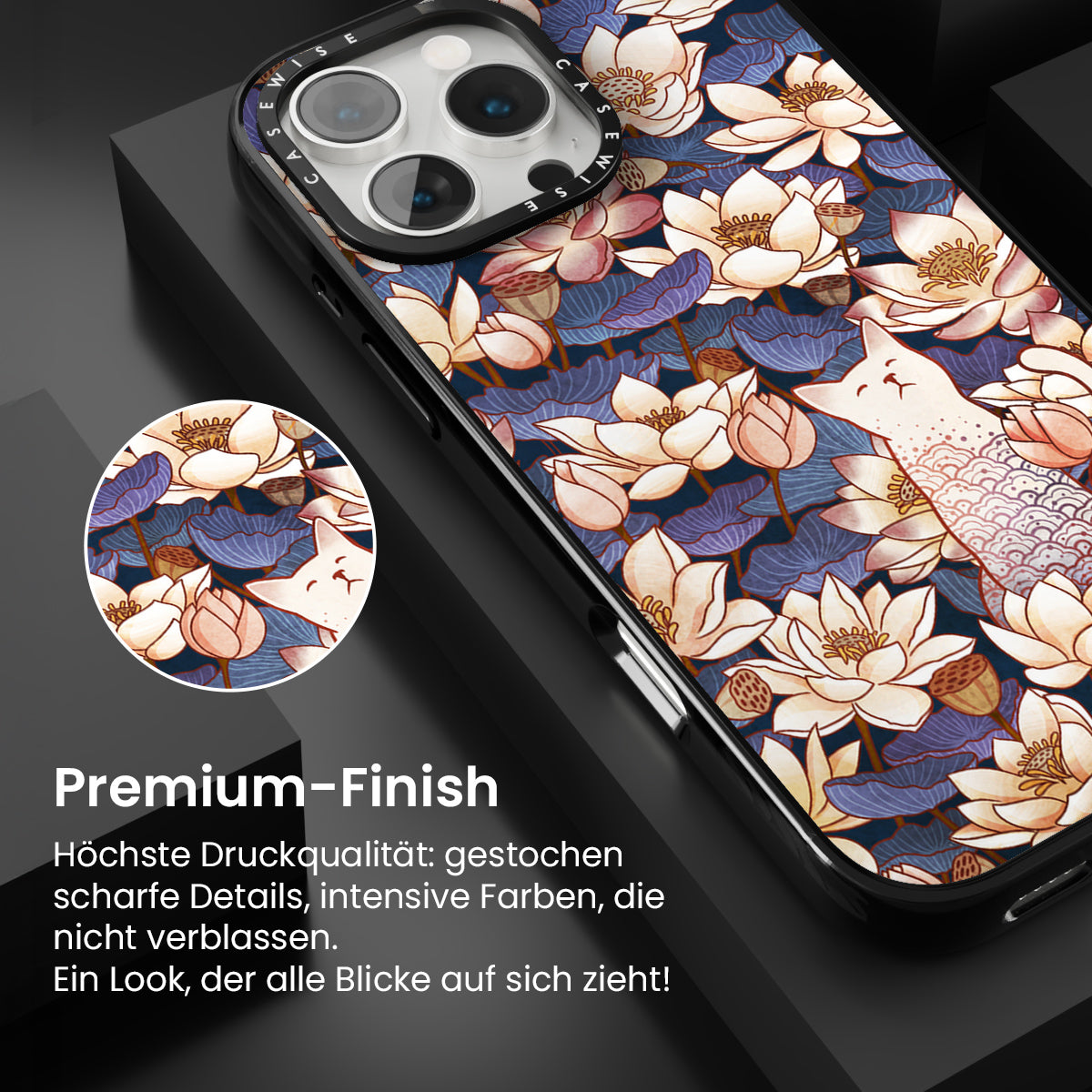 CASEWISE CASEWISE

Premium-Finish

Höchste Druckqualität: gestochen scharfe Details, intensive Farben, die nicht verblassen.
Ein Look, der alle Blicke auf sich zieht!