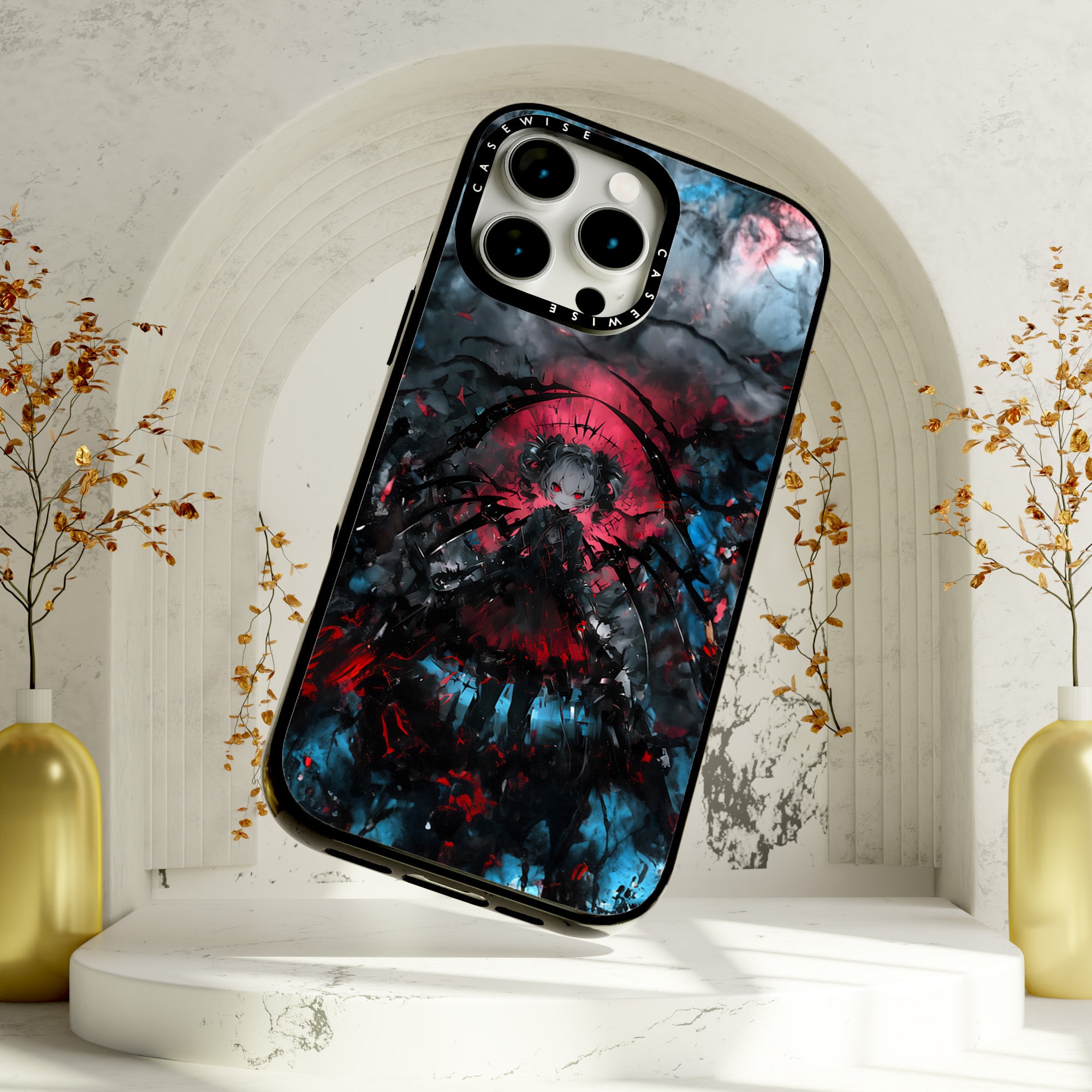 CASEWISE
CASEWISE