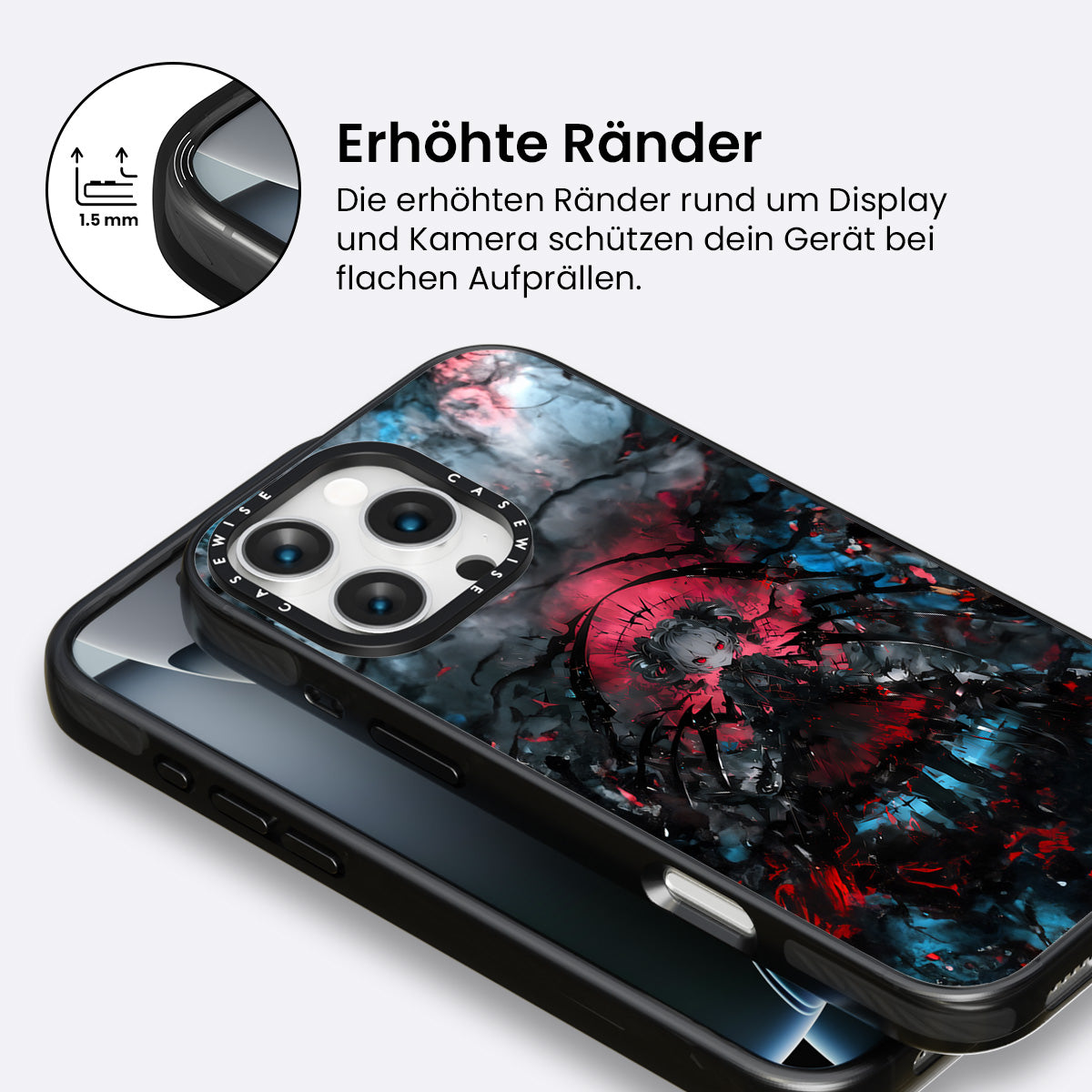 1.5 mm

Erhöhte Ränder

Die erhöhten Ränder rund um Display und Kamera schützen dein Gerät bei flachen Aufprällen.

CASEWISE CASEWISE