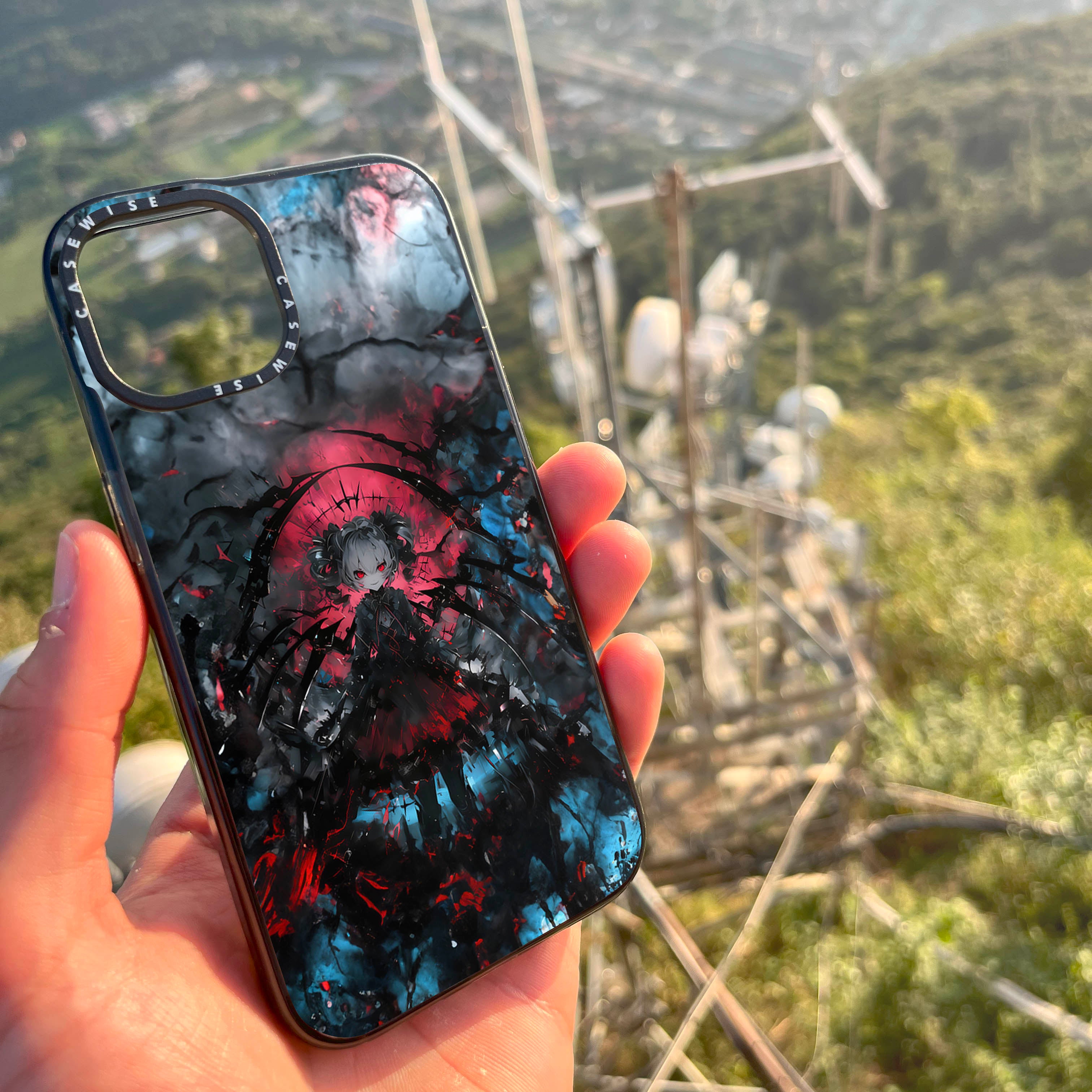 CASEWISE CASEWISE