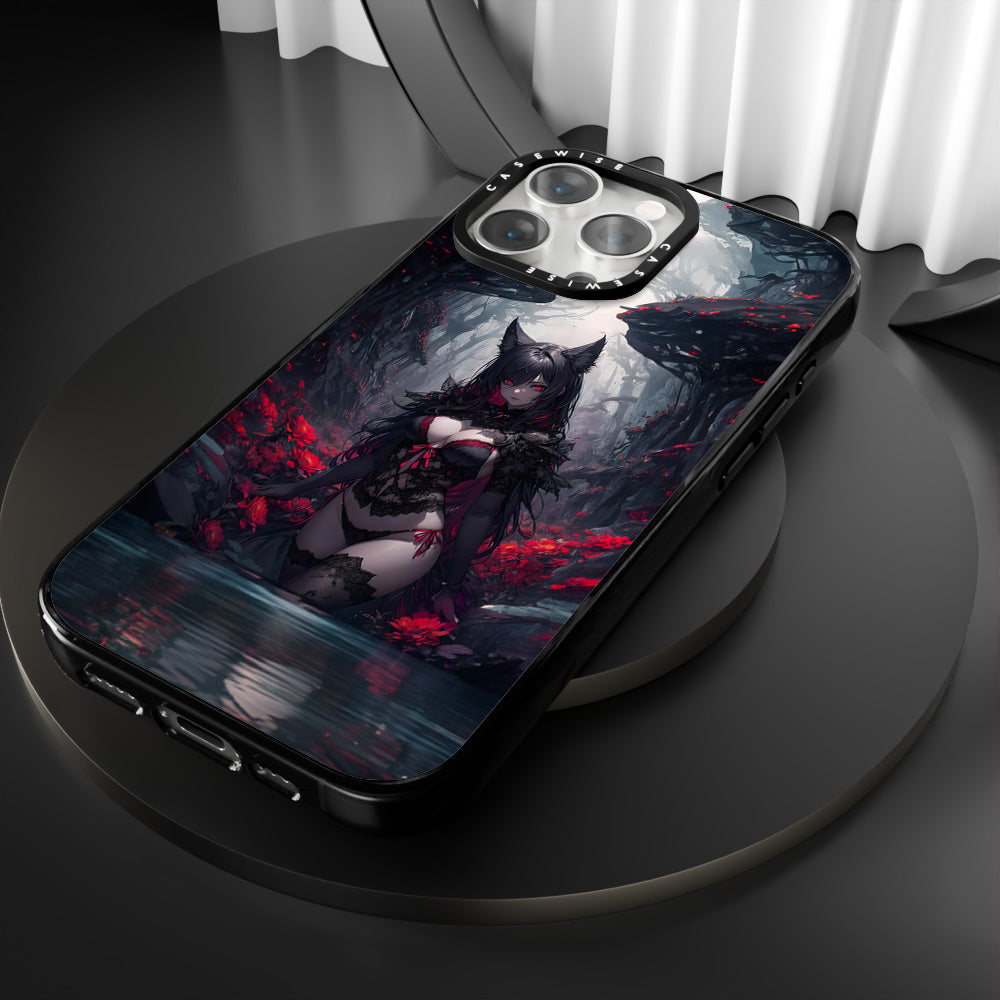 CASEWISE CASEWISE