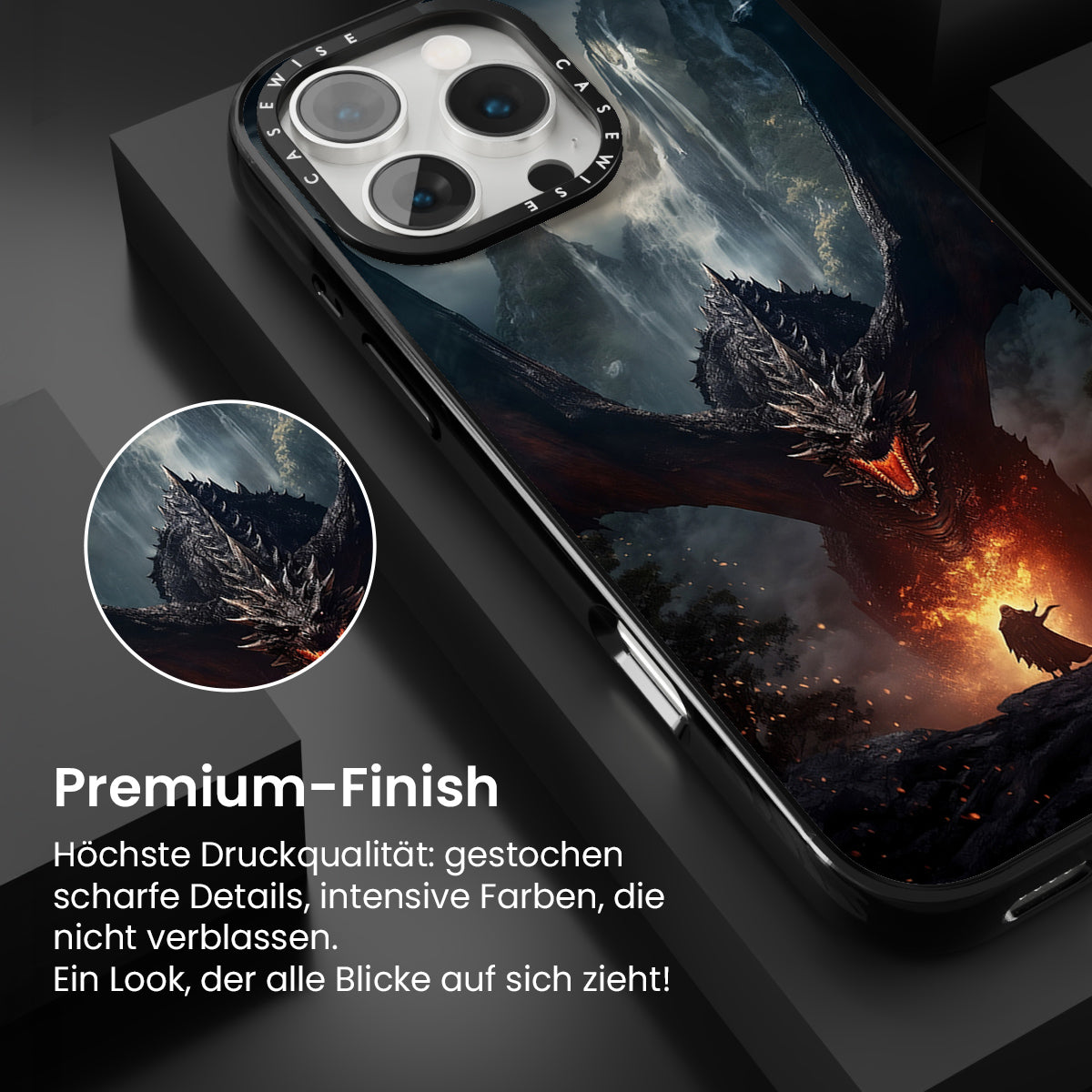 CASEWISE CASEWISE

Premium-Finish

Höchste Druckqualität: gestochen scharfe Details, intensive Farben, die nicht verblassen.
Ein Look, der alle Blicke auf sich zieht!