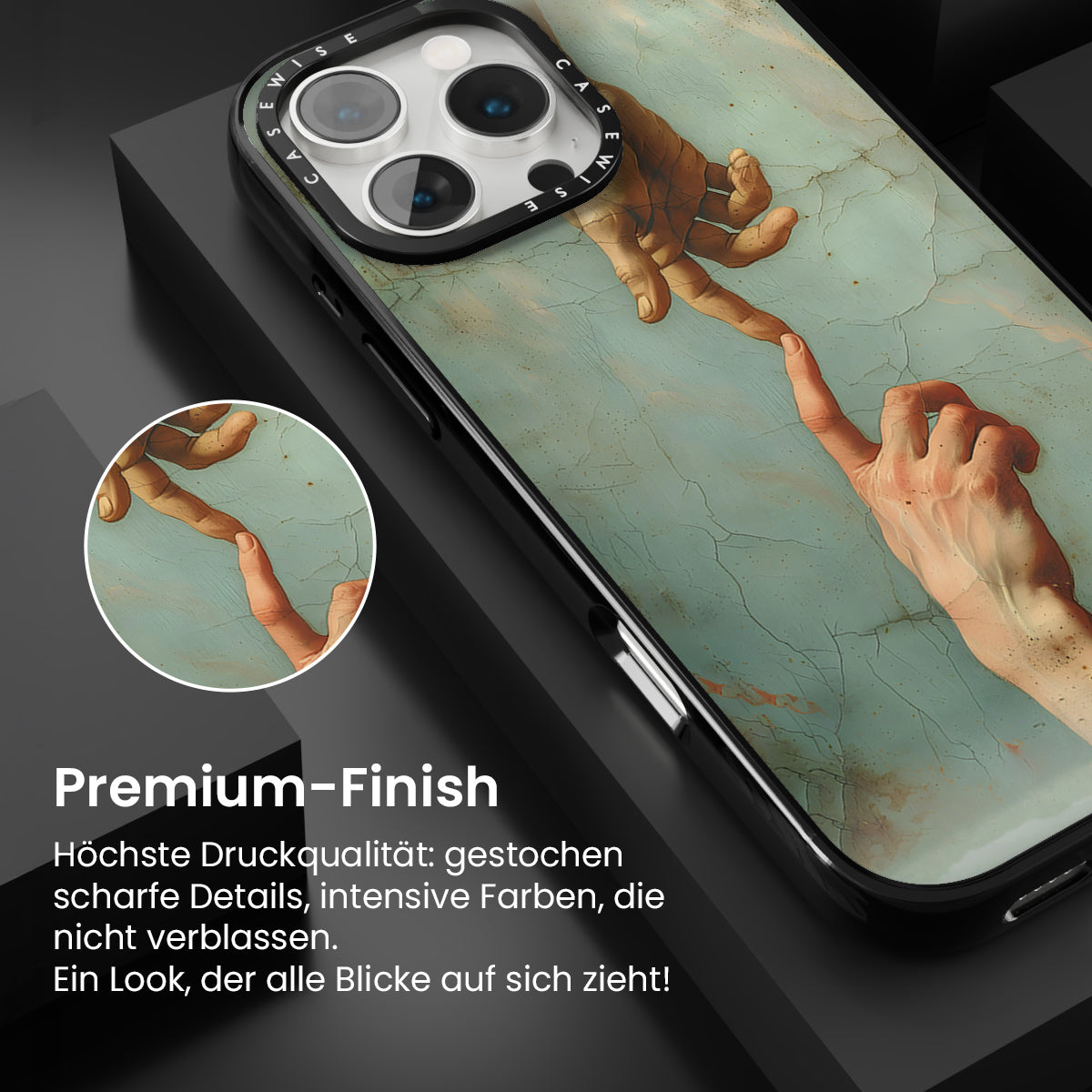 CASEWISE CASEWISE

Premium-Finish

Höchste Druckqualität: gestochen scharfe Details, intensive Farben, die nicht verblassen.
Ein Look, der alle Blicke auf sich zieht!