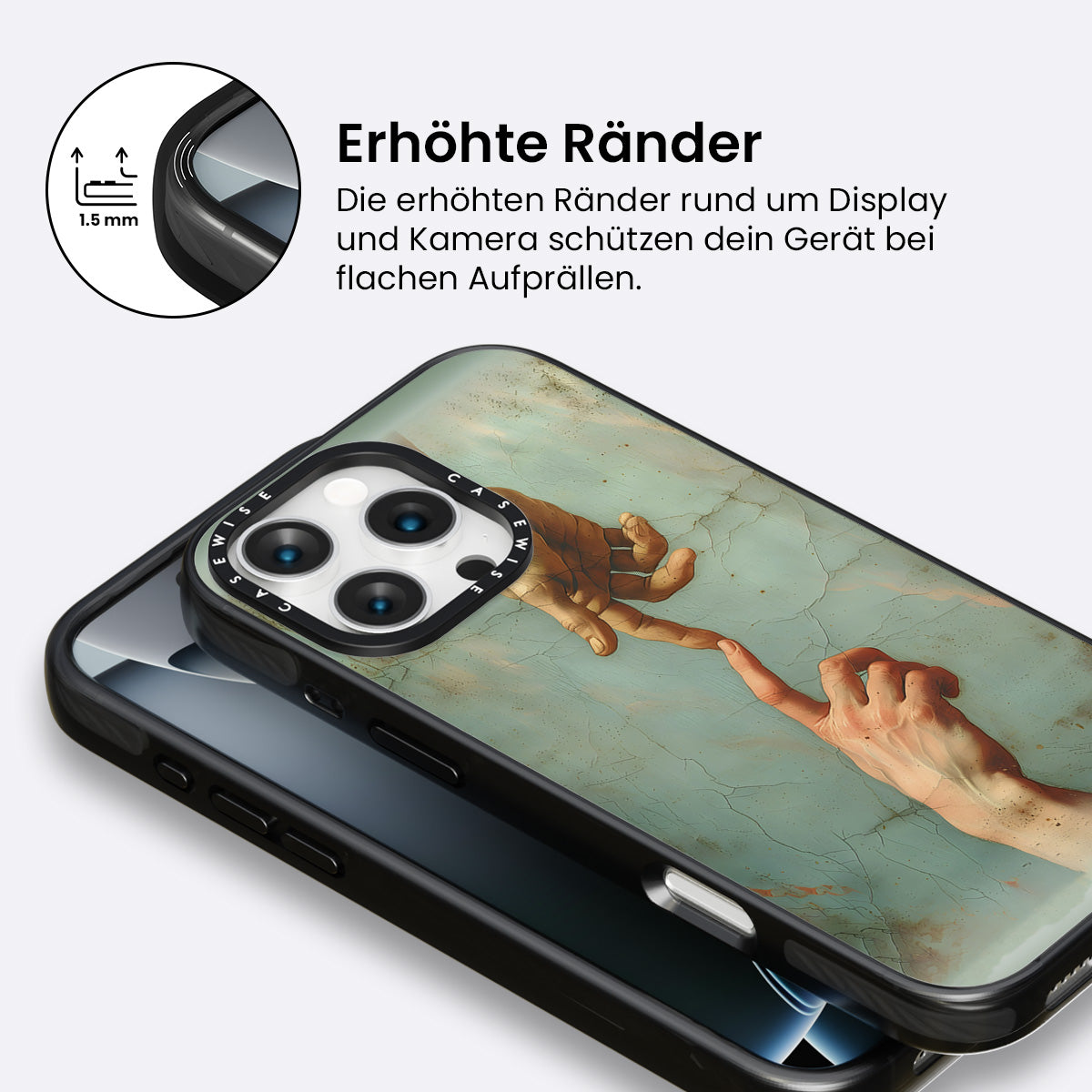 1.5 mm

Erhöhte Ränder

Die erhöhten Ränder rund um Display und Kamera schützen dein Gerät bei flachen Aufprällen.

CASEWISE CASEWISE