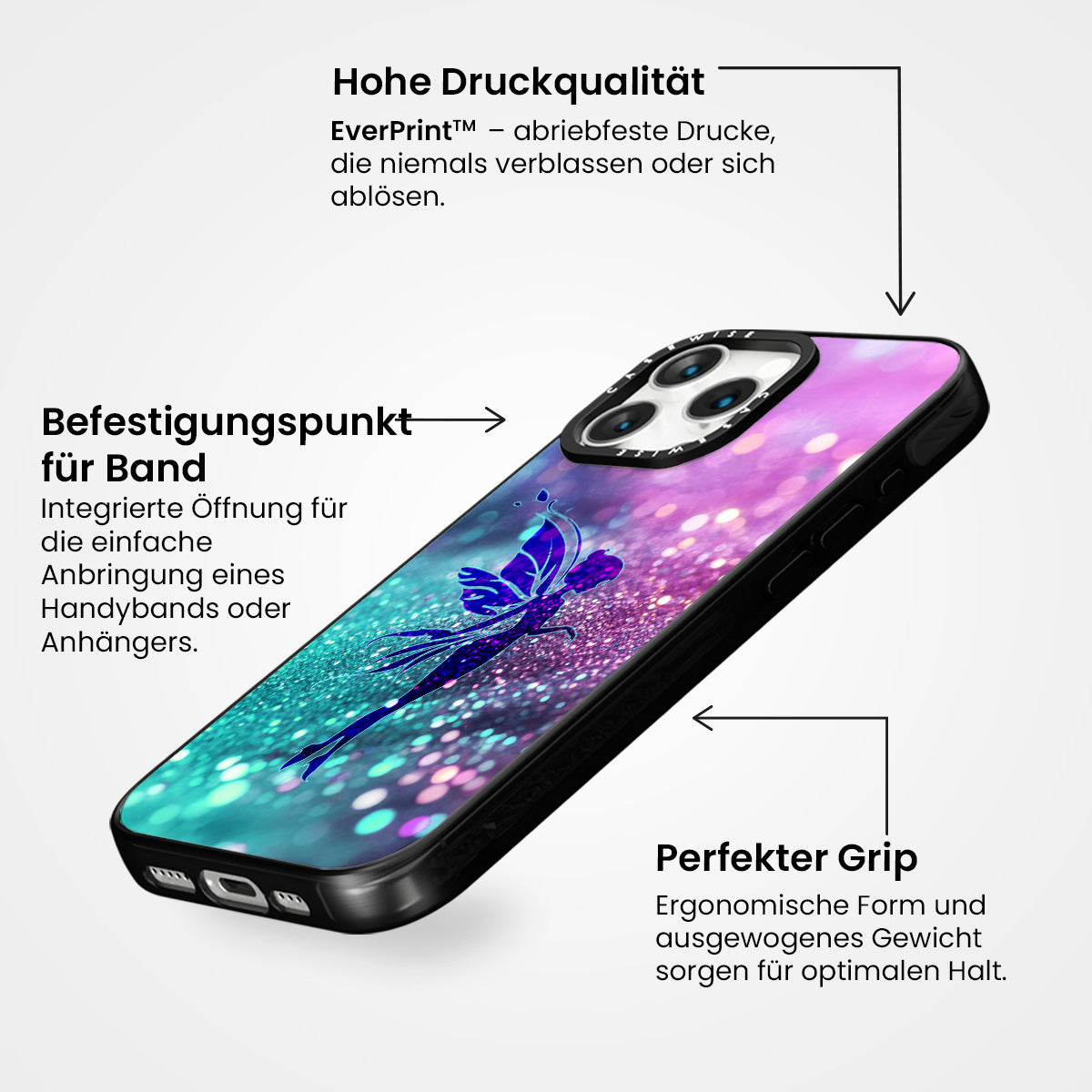 Hohe Druckqualität

EverPrint™ – abriebfeste Drucke, die niemals verblassen oder sich ablösen.

Befestigungspunkt für Band

Integrierte Öffnung für die einfache Anbringung eines Handybands oder Anhängers.

CASEWISE

CASEWISE

Perfekter Grip

Ergonomische Form und ausgewogenes Gewicht sorgen für optimalen Halt.