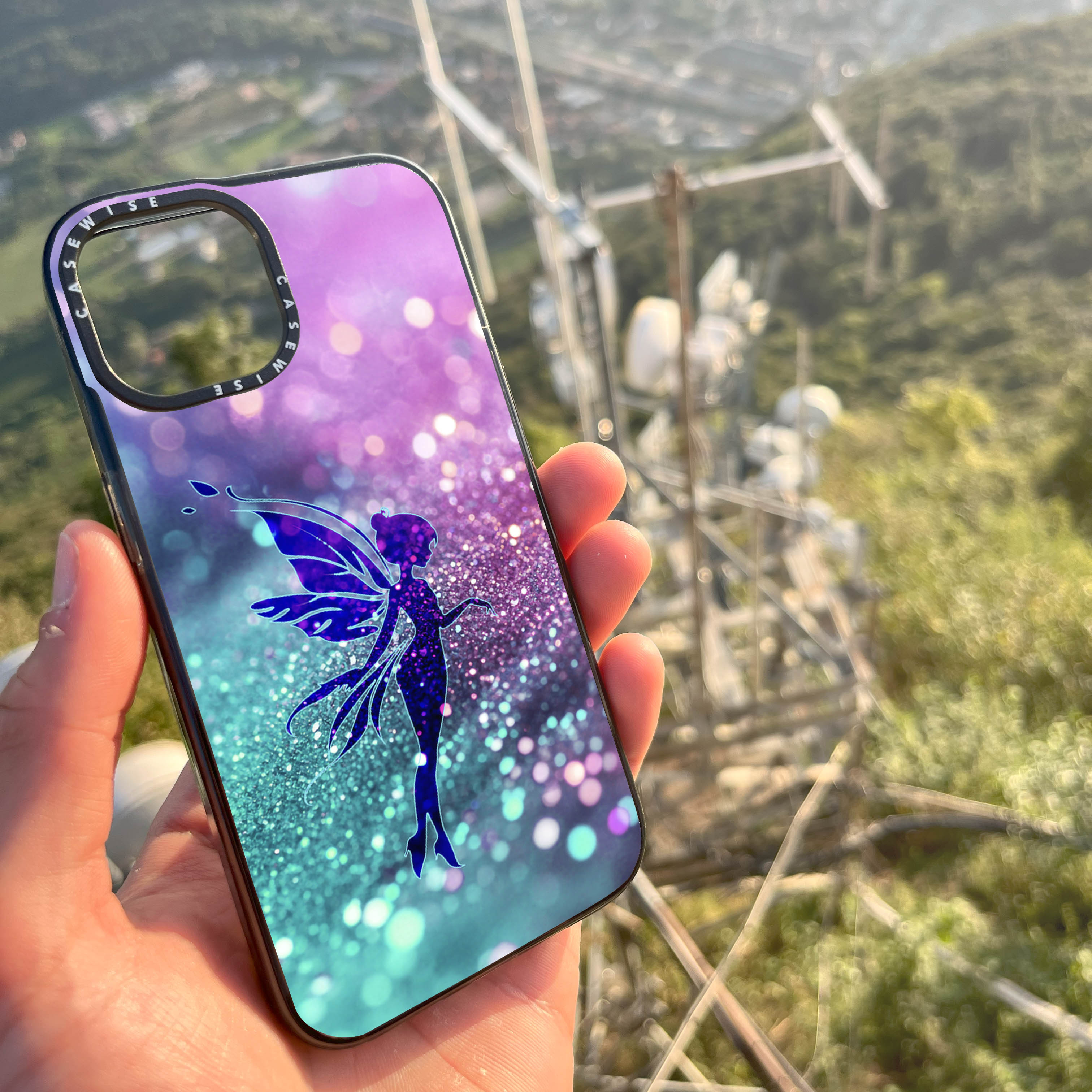 CASEWISE CASEWISE