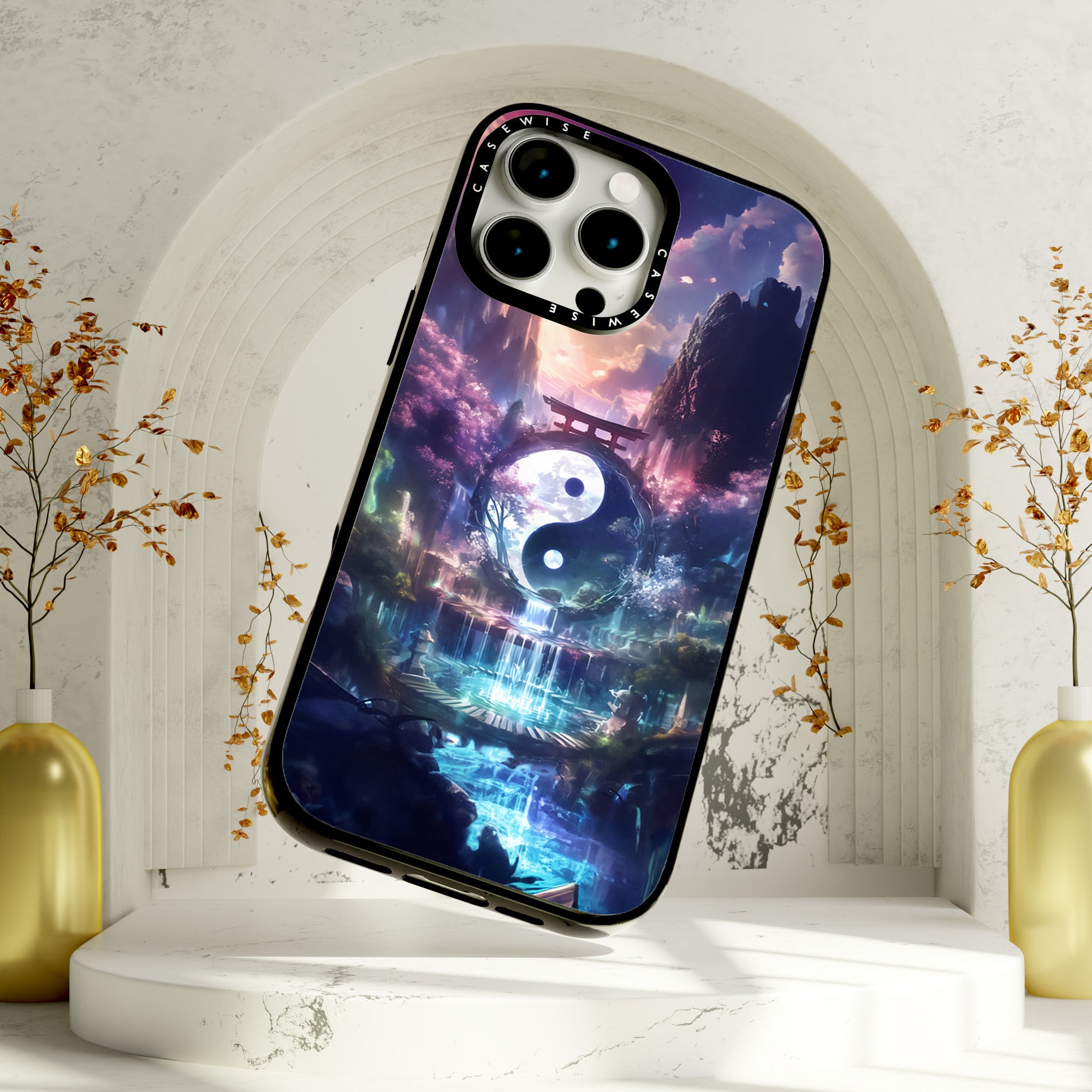 CASEWISE
CASEWISE