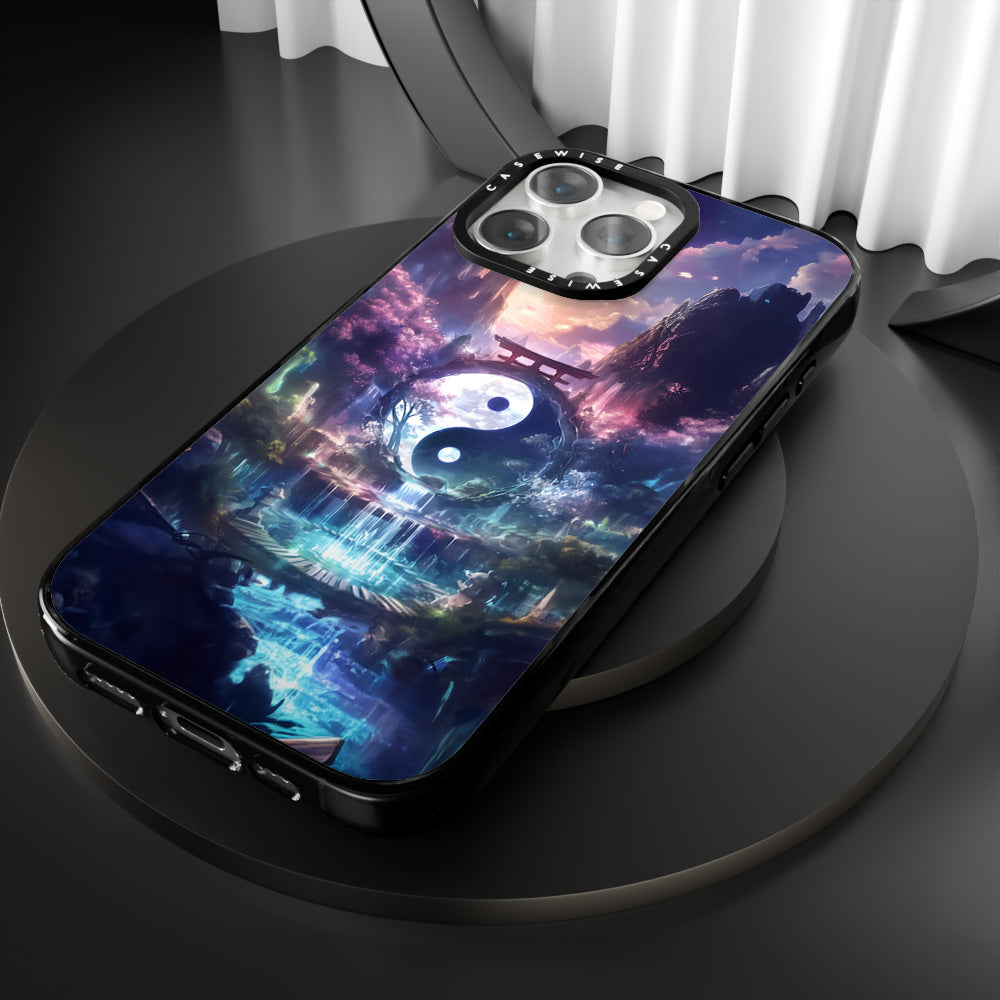 CASEWISE CASEWISE