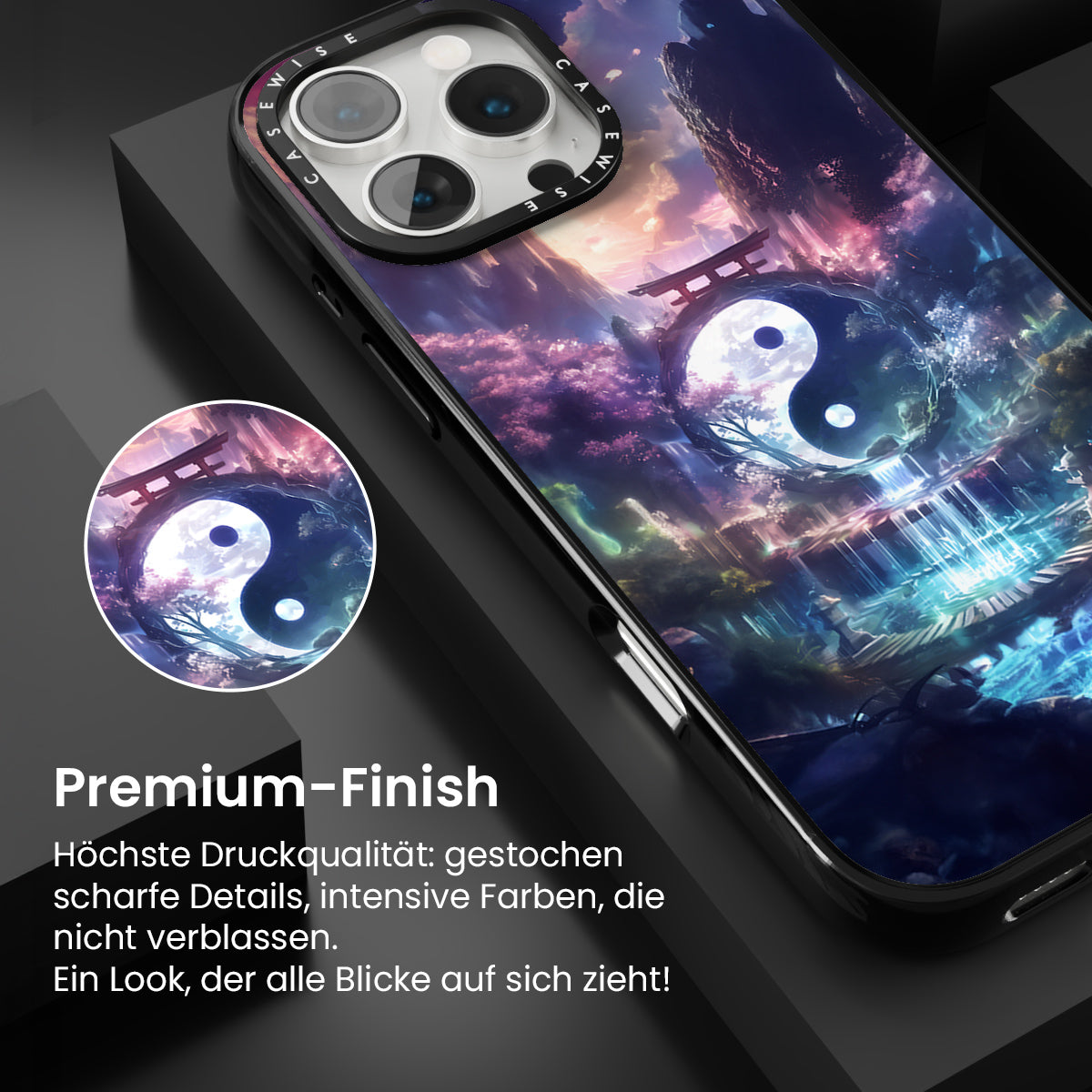 CASEWISE
CASEWISE

Premium-Finish

Höchste Druckqualität: gestochen scharfe Details, intensive Farben, die nicht verblassen.
Ein Look, der alle Blicke auf sich zieht!