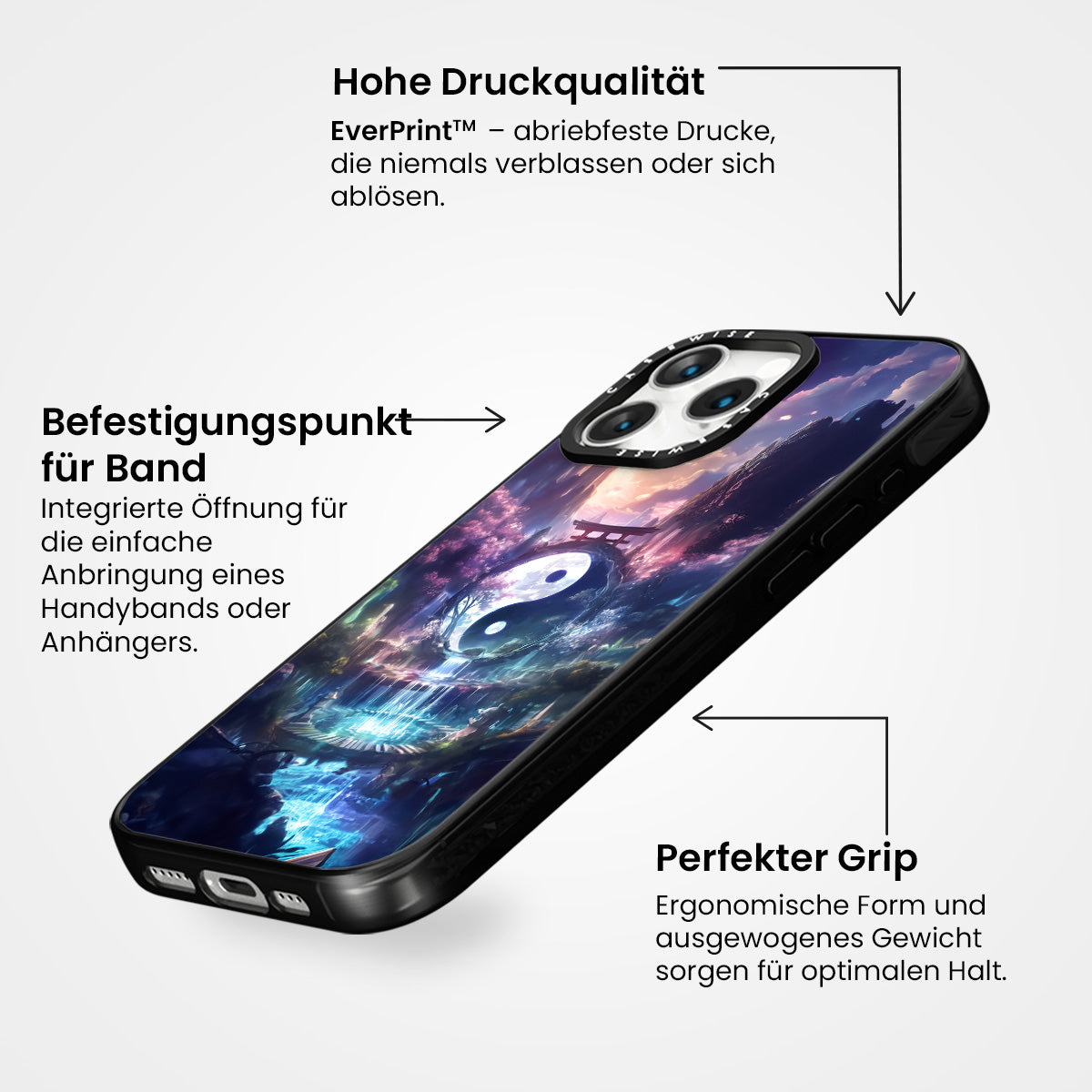 Hohe Druckqualität

EverPrint™ – abriebfeste Drucke, die niemals verblassen oder sich ablösen.

Befestigungspunkt für Band

Integrierte Öffnung für die einfache Anbringung eines Handybands oder Anhängers.

CASEWISE

CASEWISE

Perfekter Grip

Ergonomische Form und ausgewogenes Gewicht sorgen für optimalen Halt.