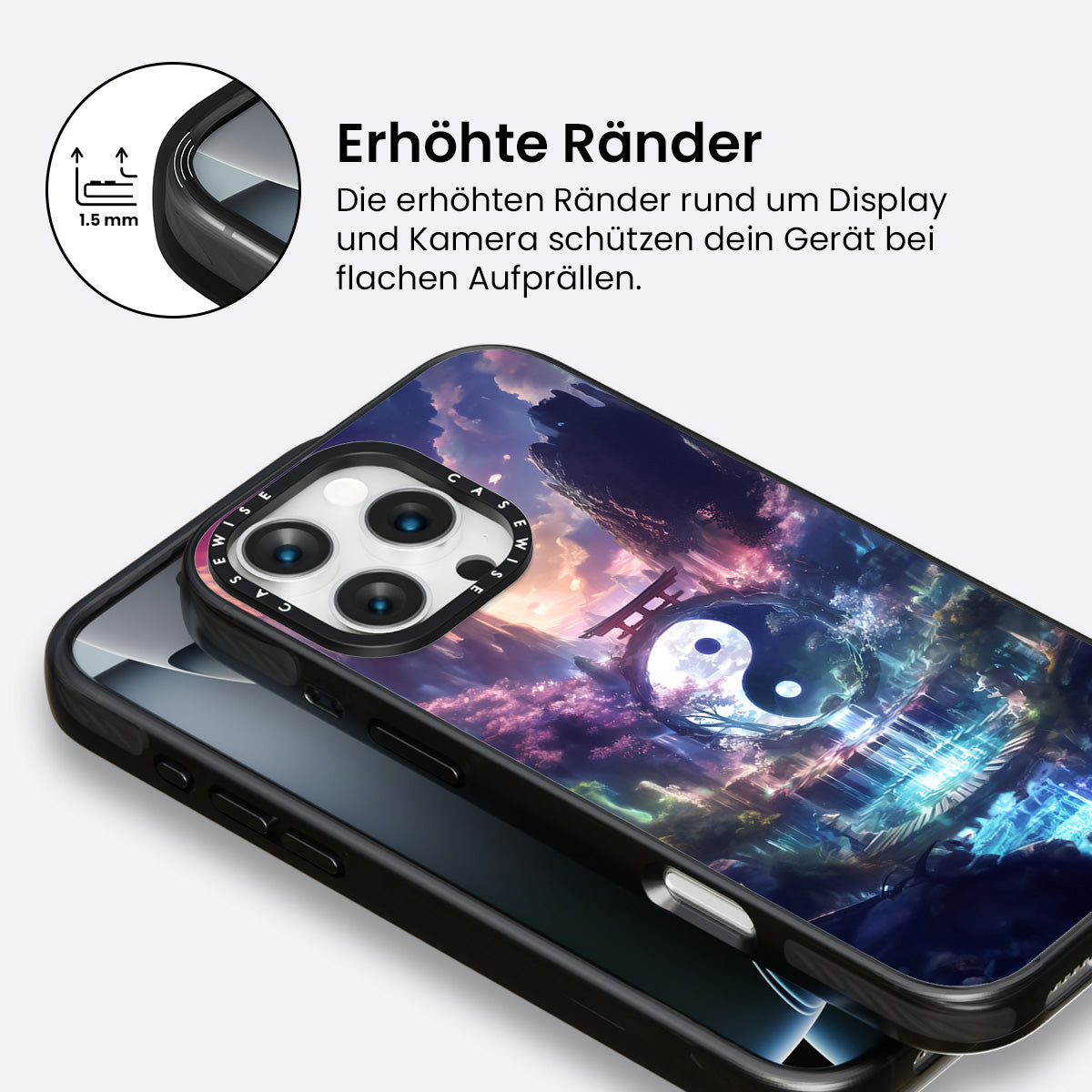 1.5 mm

Erhöhte Ränder

Die erhöhten Ränder rund um Display und Kamera schützen dein Gerät bei flachen Aufprällen.

CASEWISE CASEWISE