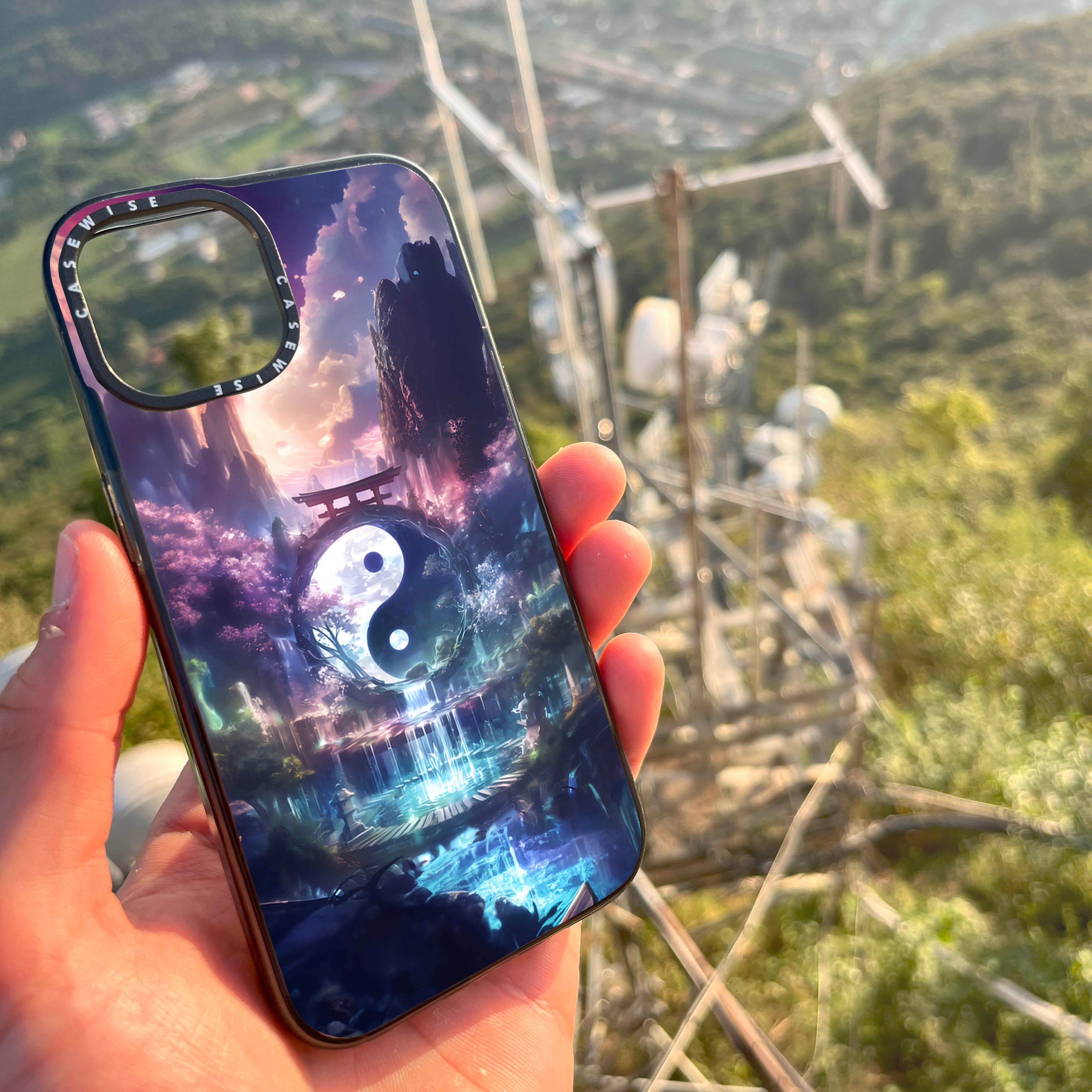 CASEWISE CASEWISE