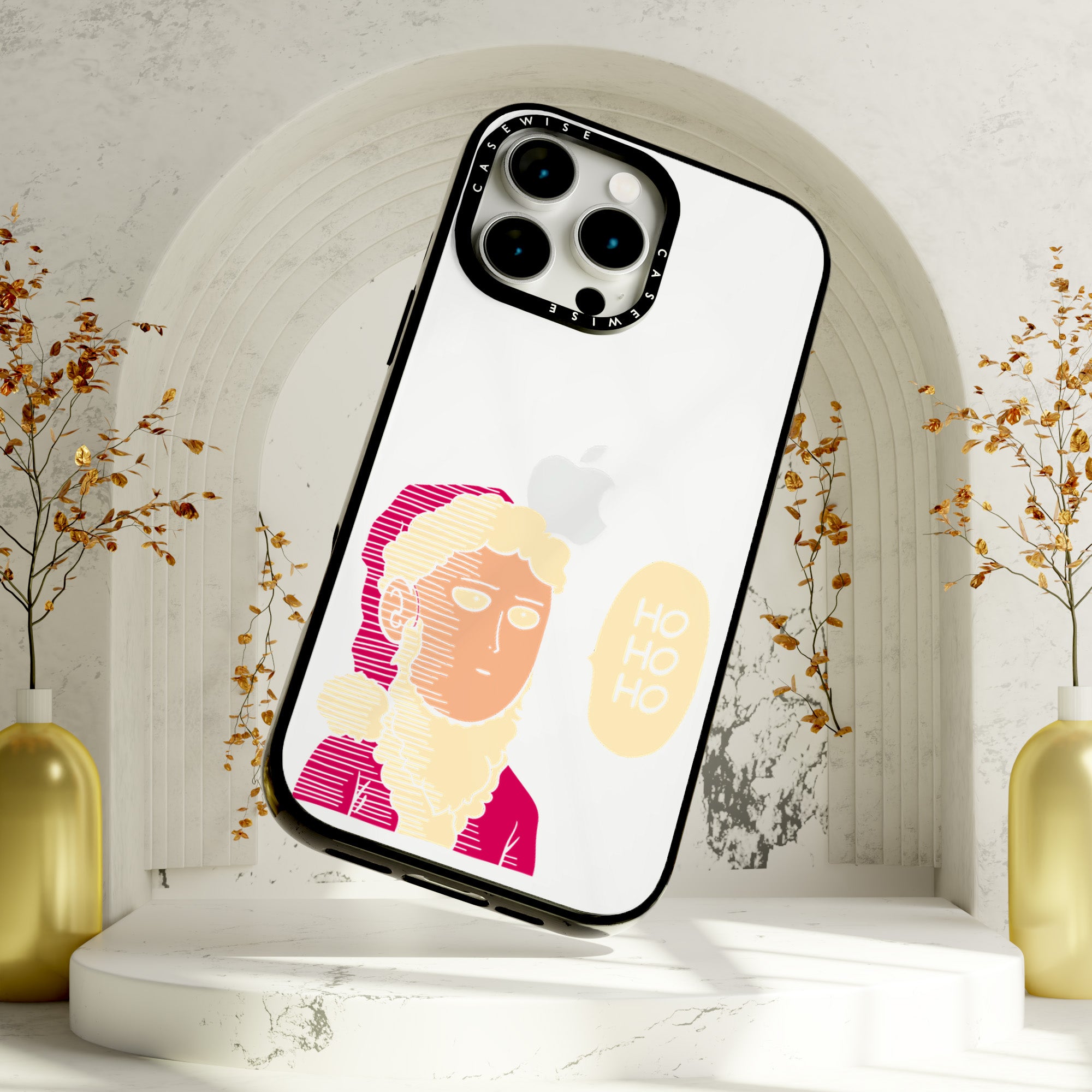 CASEWISE
CASEWISE

HO
HO
HO