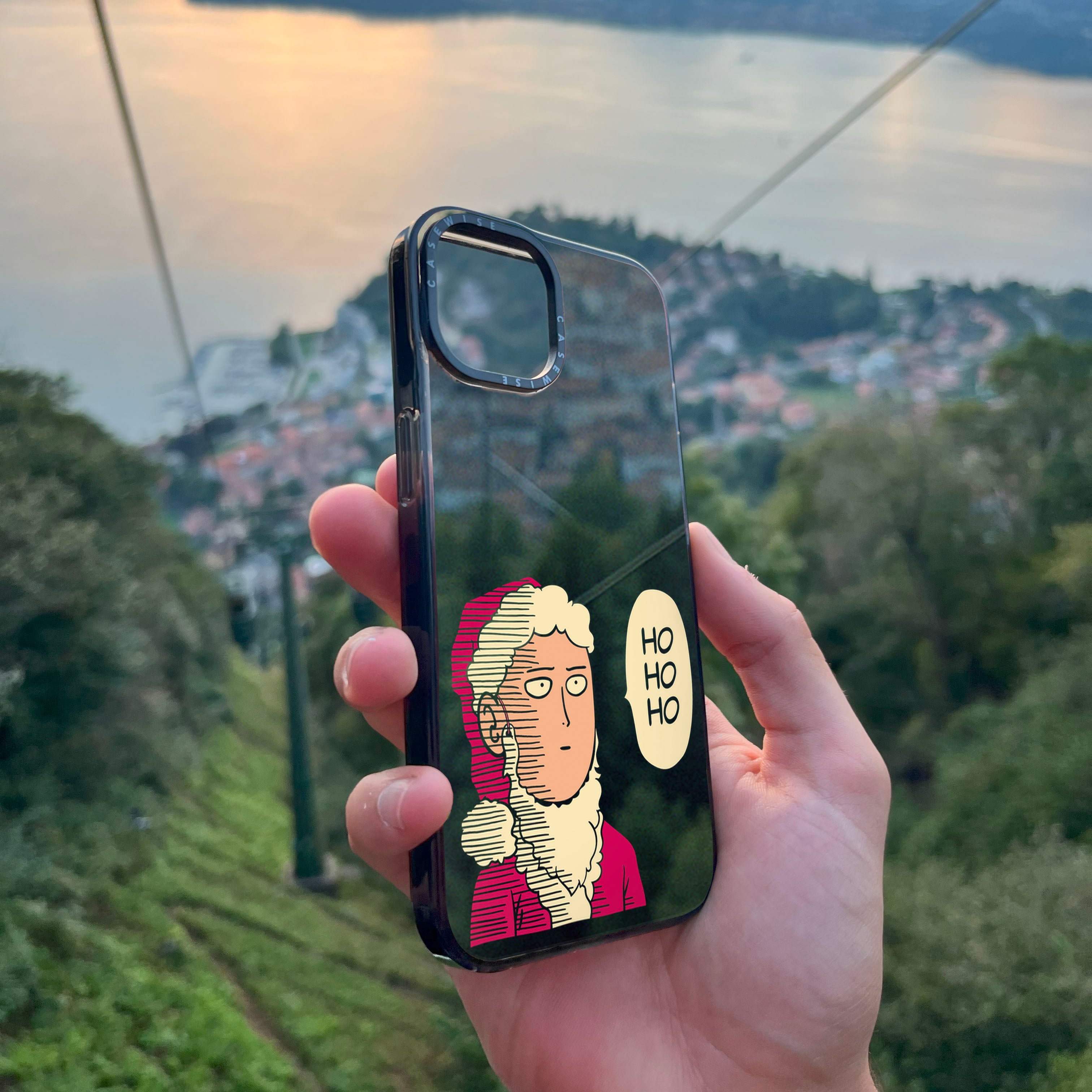 CASEWISE

CASEWISE

HO
HO
HO