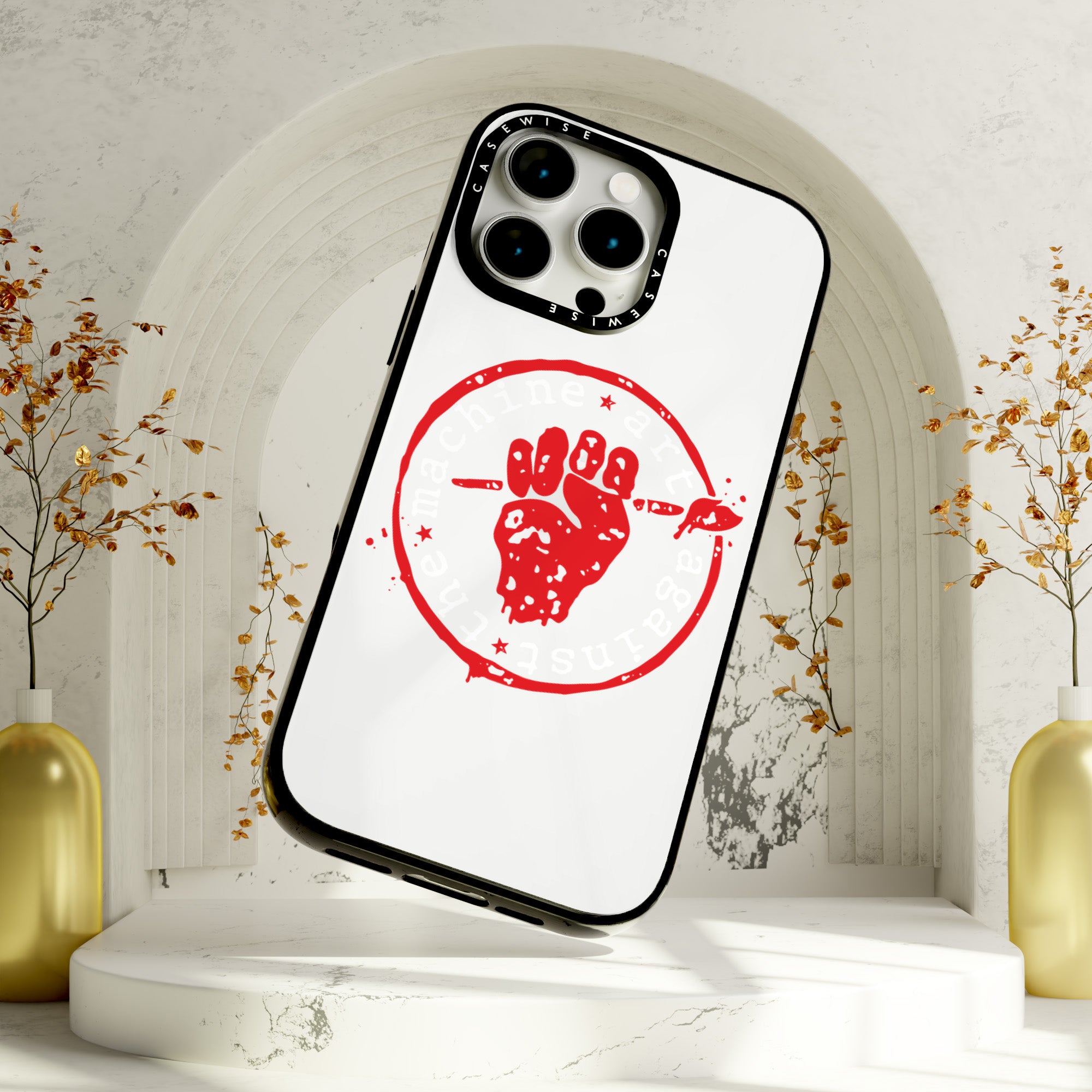 CASEWISE CASEWISE

art against the machine