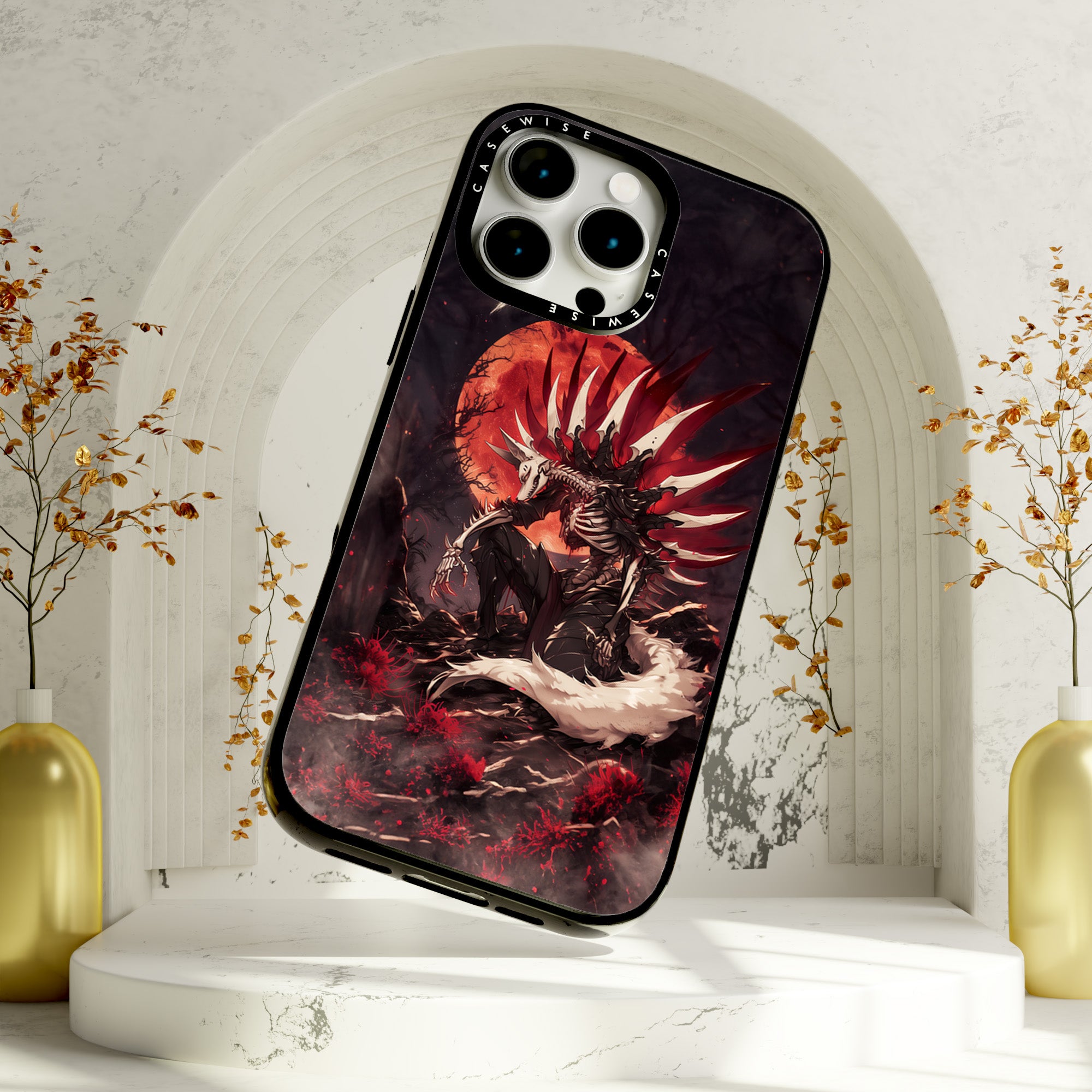 CASEWISE CASEWISE