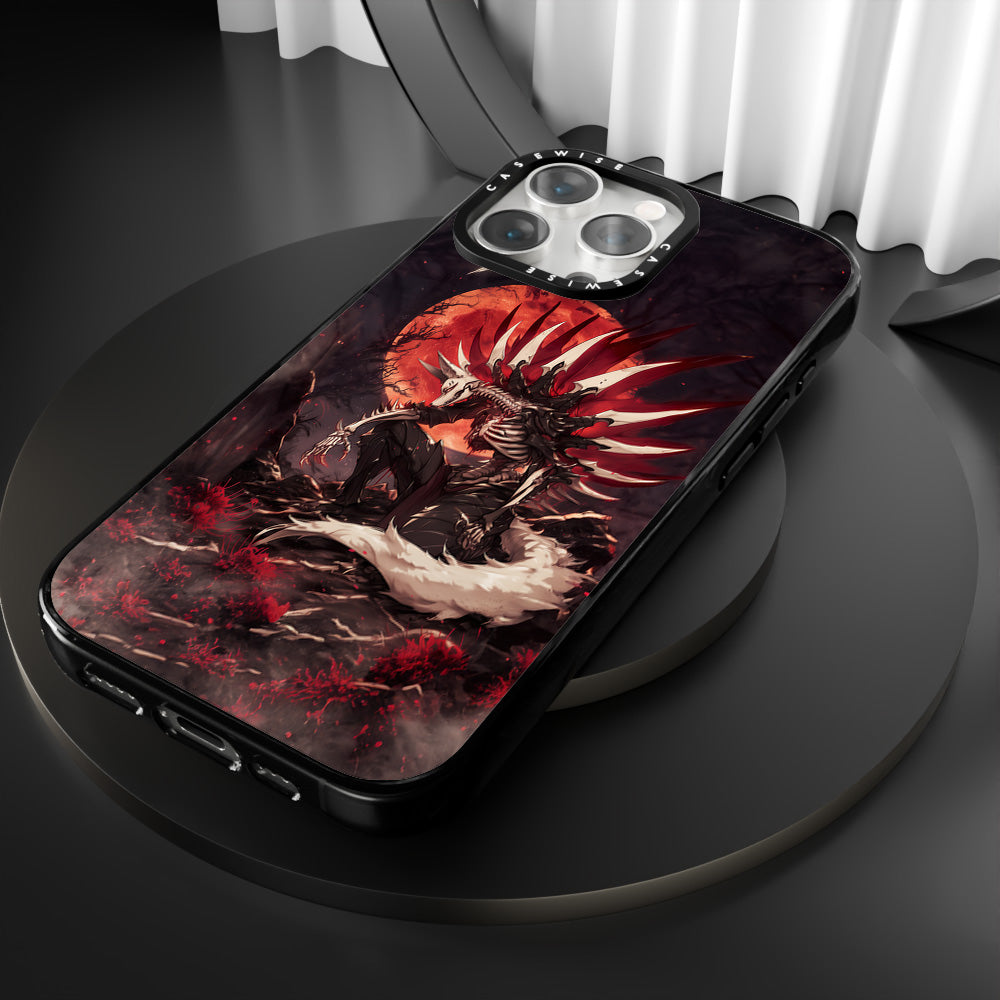 CASEWISE
CASEWISE