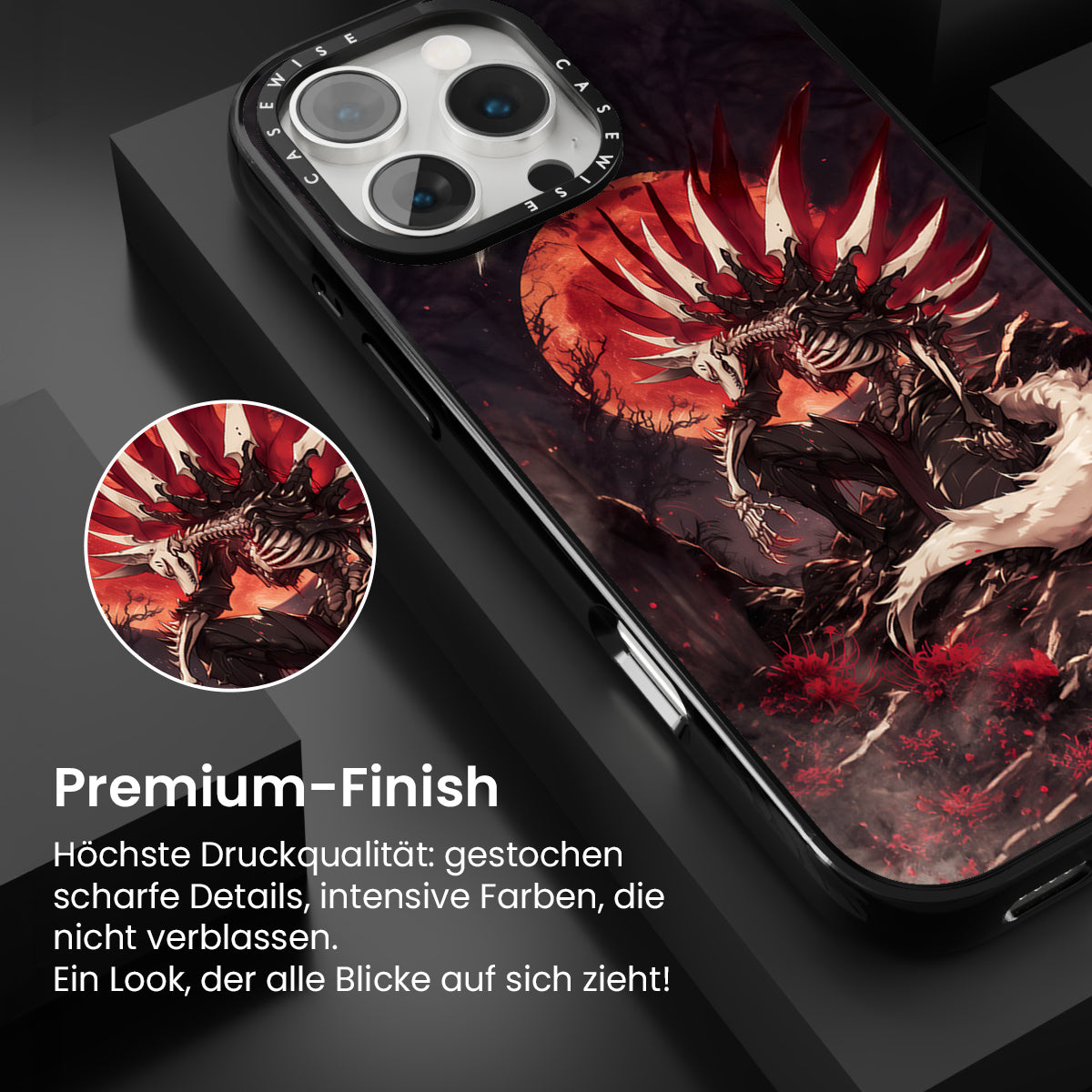 CASEWISE CASEWISE

Premium-Finish

Höchste Druckqualität: gestochen scharfe Details, intensive Farben, die nicht verblassen.
Ein Look, der alle Blicke auf sich zieht!