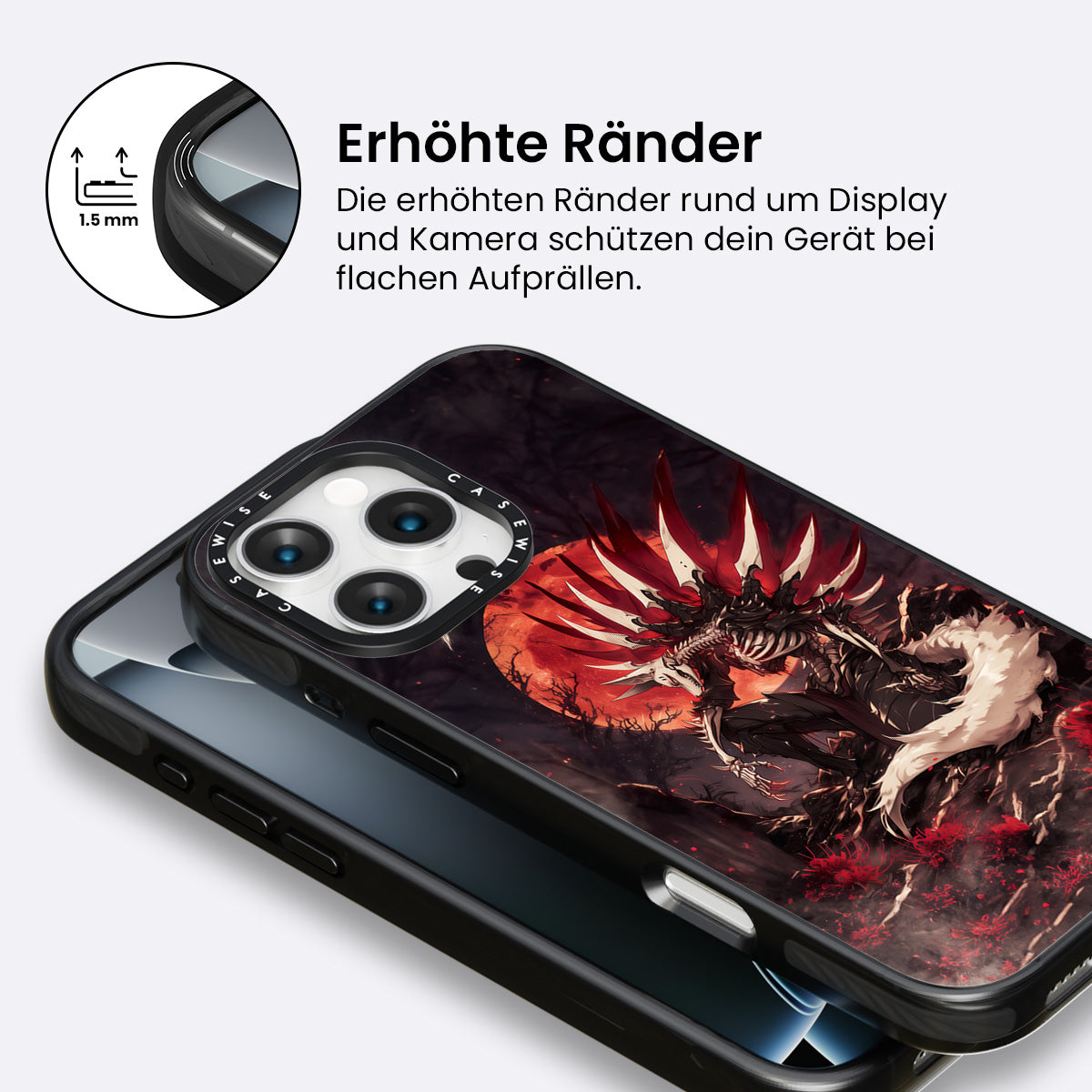 1.5 mm

Erhöhte Ränder

Die erhöhten Ränder rund um Display und Kamera schützen dein Gerät bei flachen Aufprällen.

CASEWISE CASEWISE