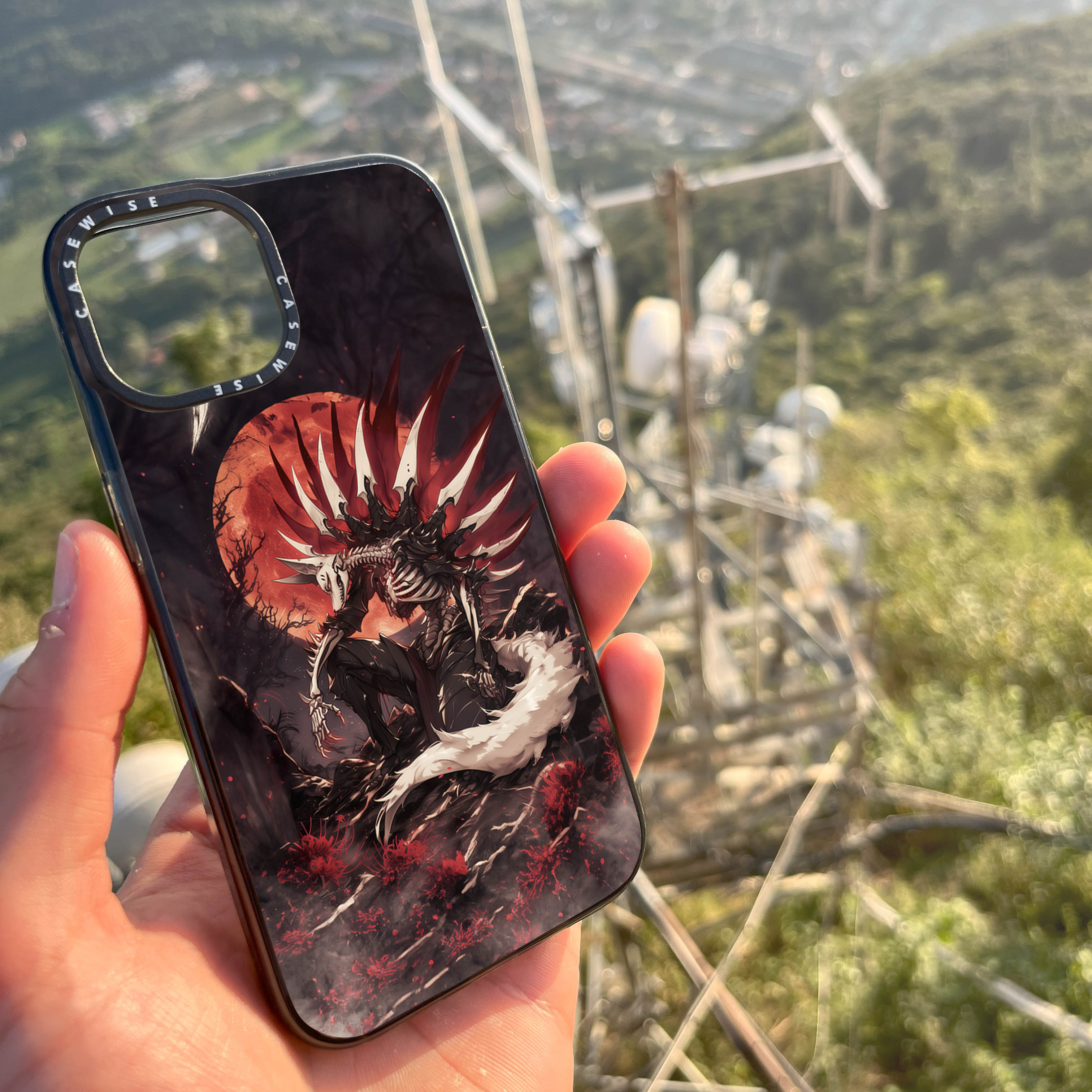 CASEWISE CASEWISE