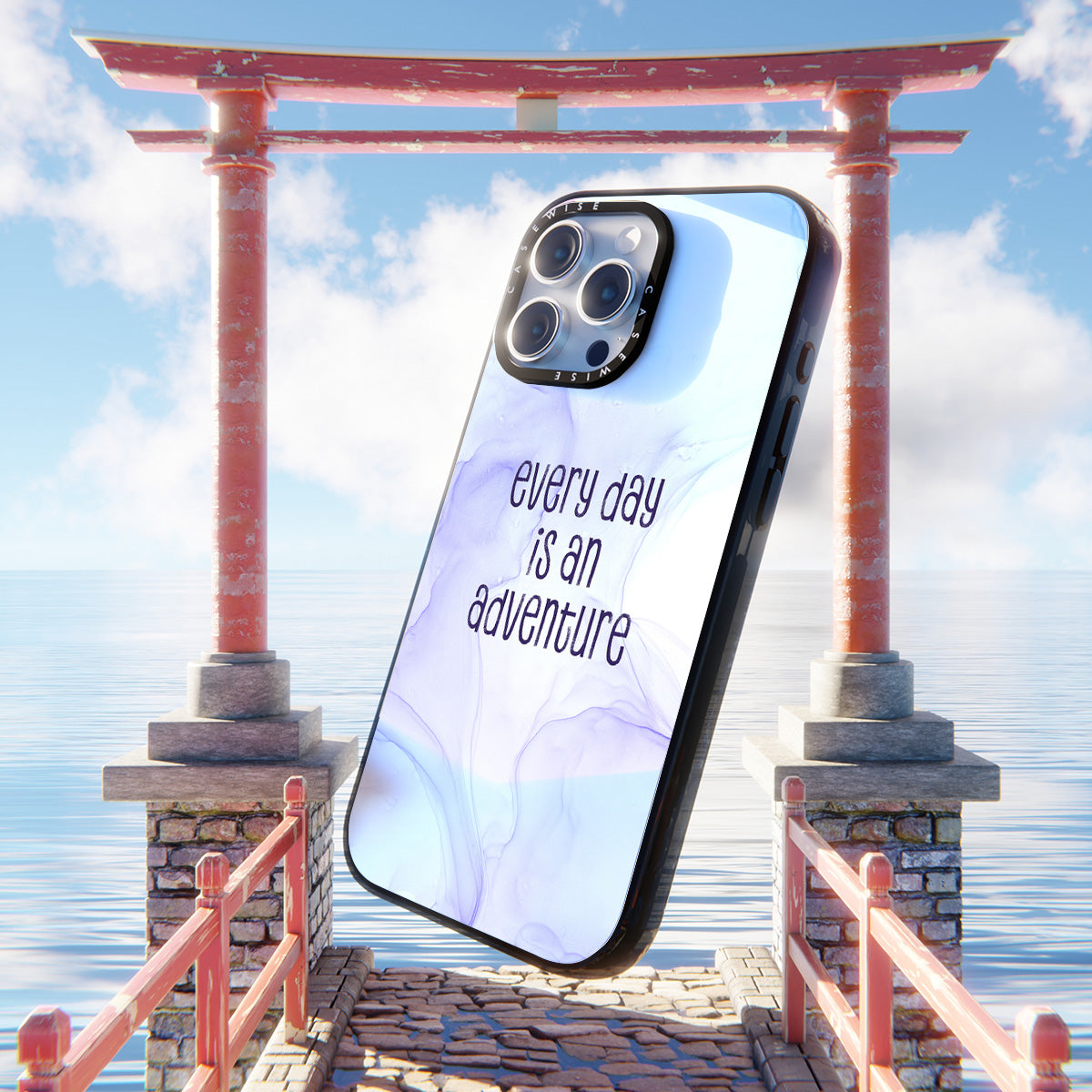 CASEWISE CASEWISE

every day is an adventure