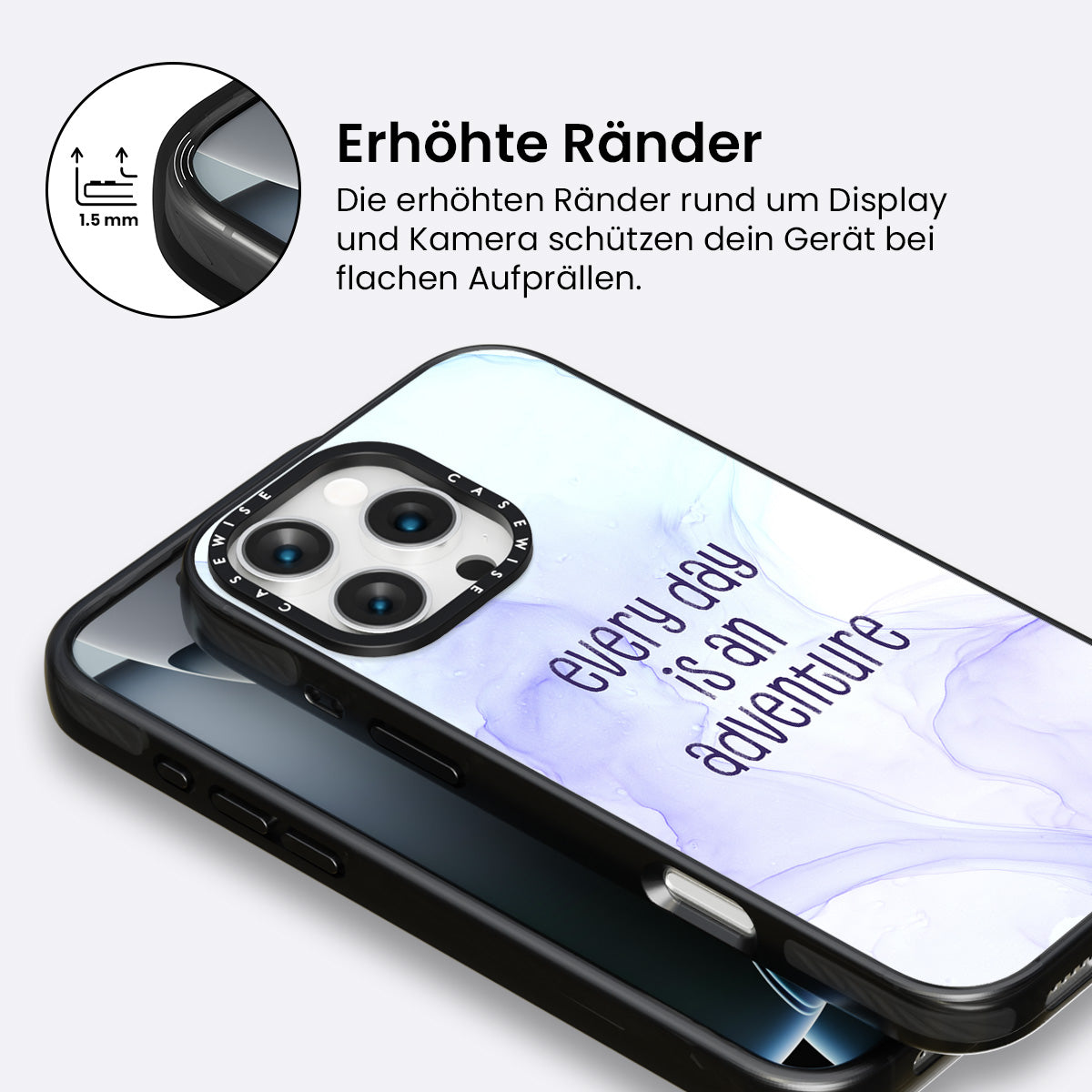 1.5 mm

Erhöhte Ränder

Die erhöhten Ränder rund um Display und Kamera schützen dein Gerät bei flachen Aufprällen.

CASEWISE CASEWISE

every day is an adventure