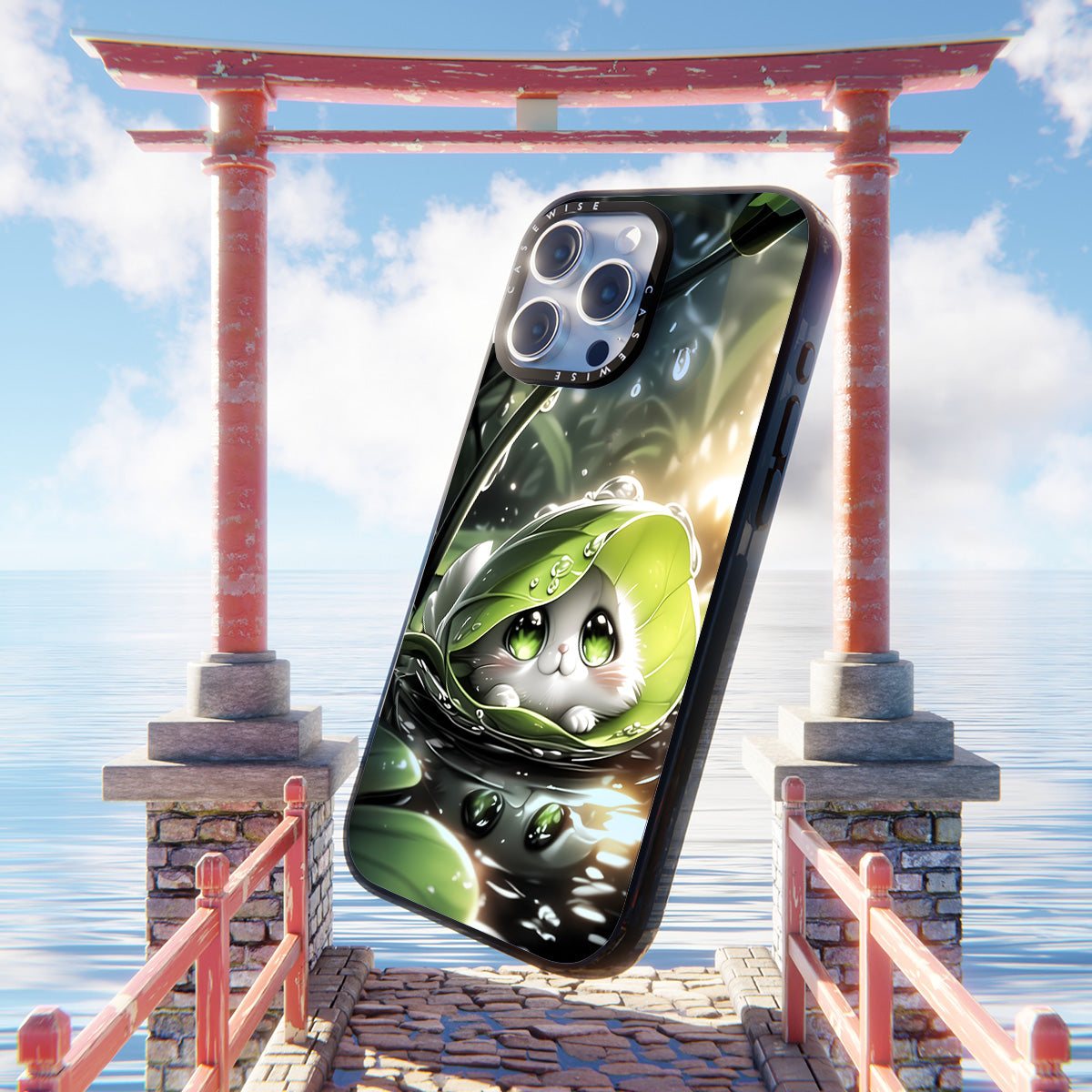 CASEWISE CASEWISE