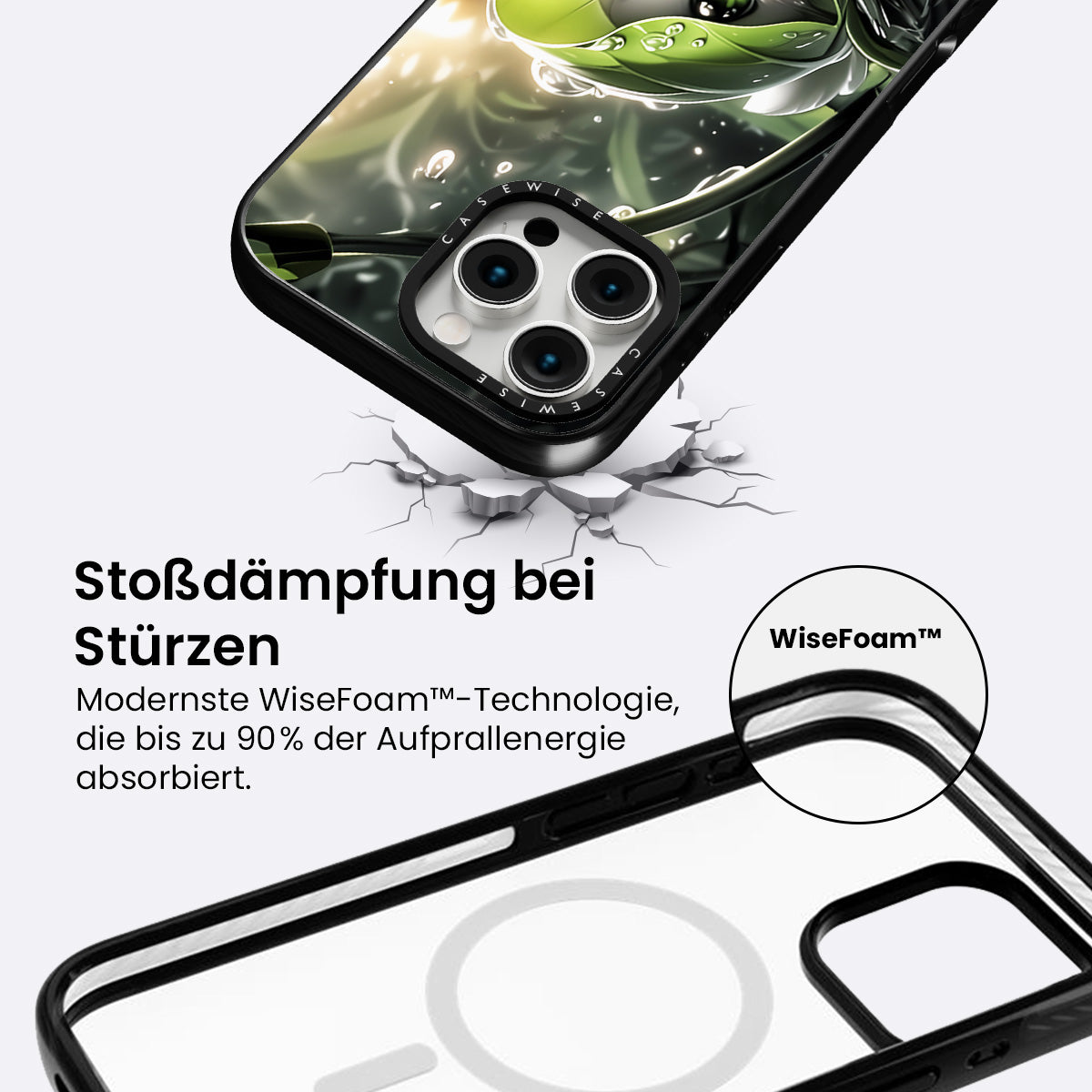 CASEWISE

CASEWISE

Stoßdämpfung bei Stürzen

Modernste WiseFoam™-Technologie, die bis zu 90% der Aufprallenergie absorbiert.

WiseFoam™