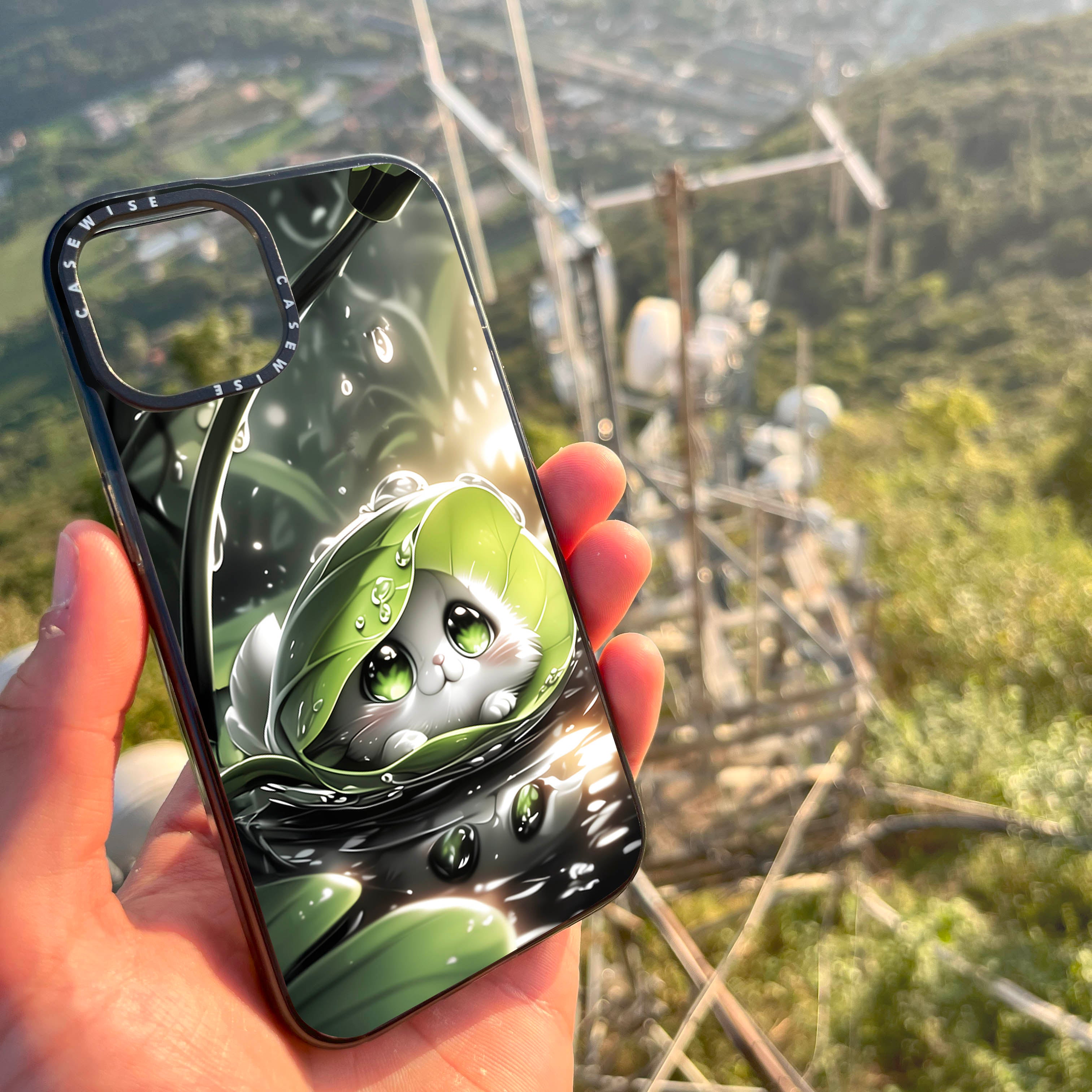 CASEWISE CASEWISE