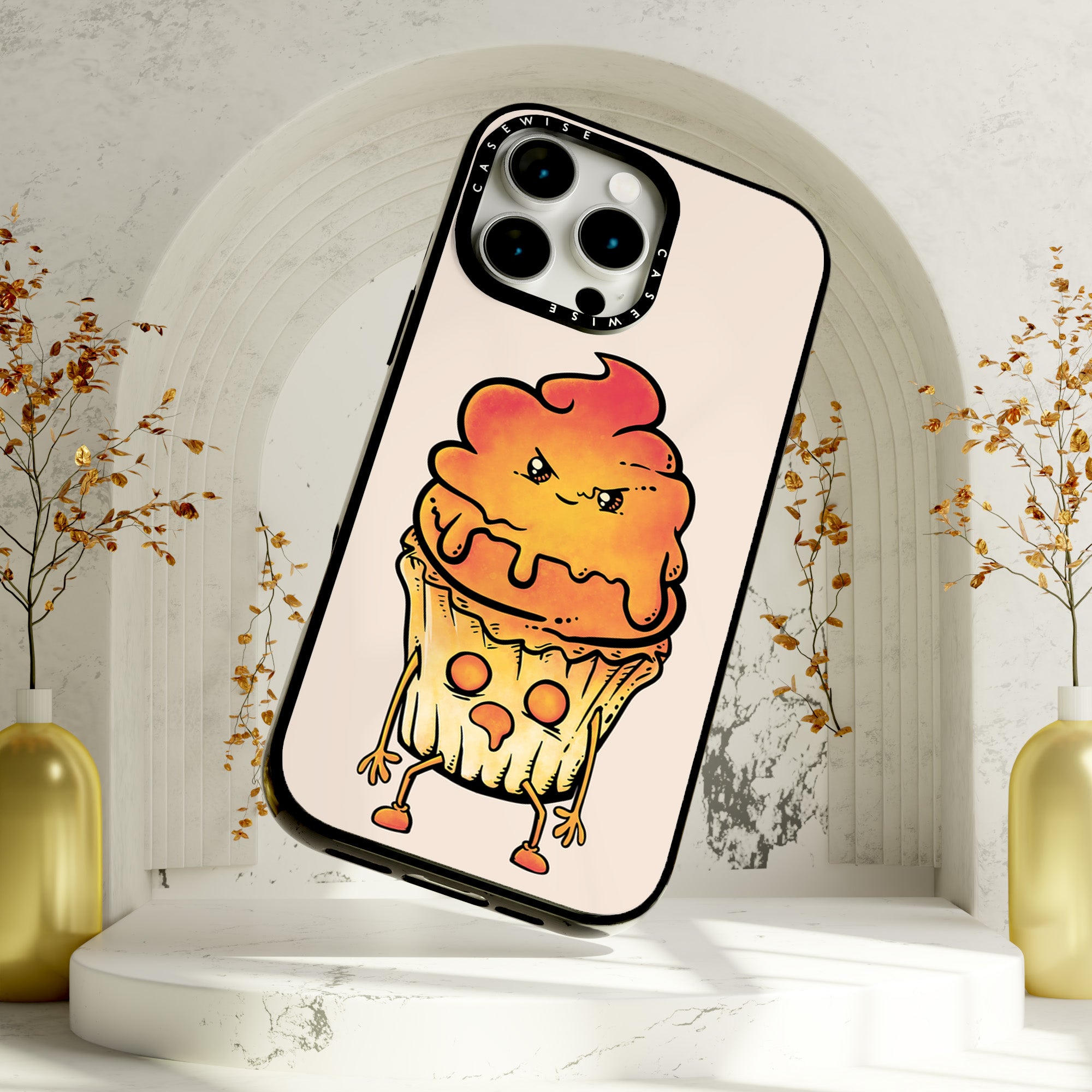 CASEWISE
CASEWISE