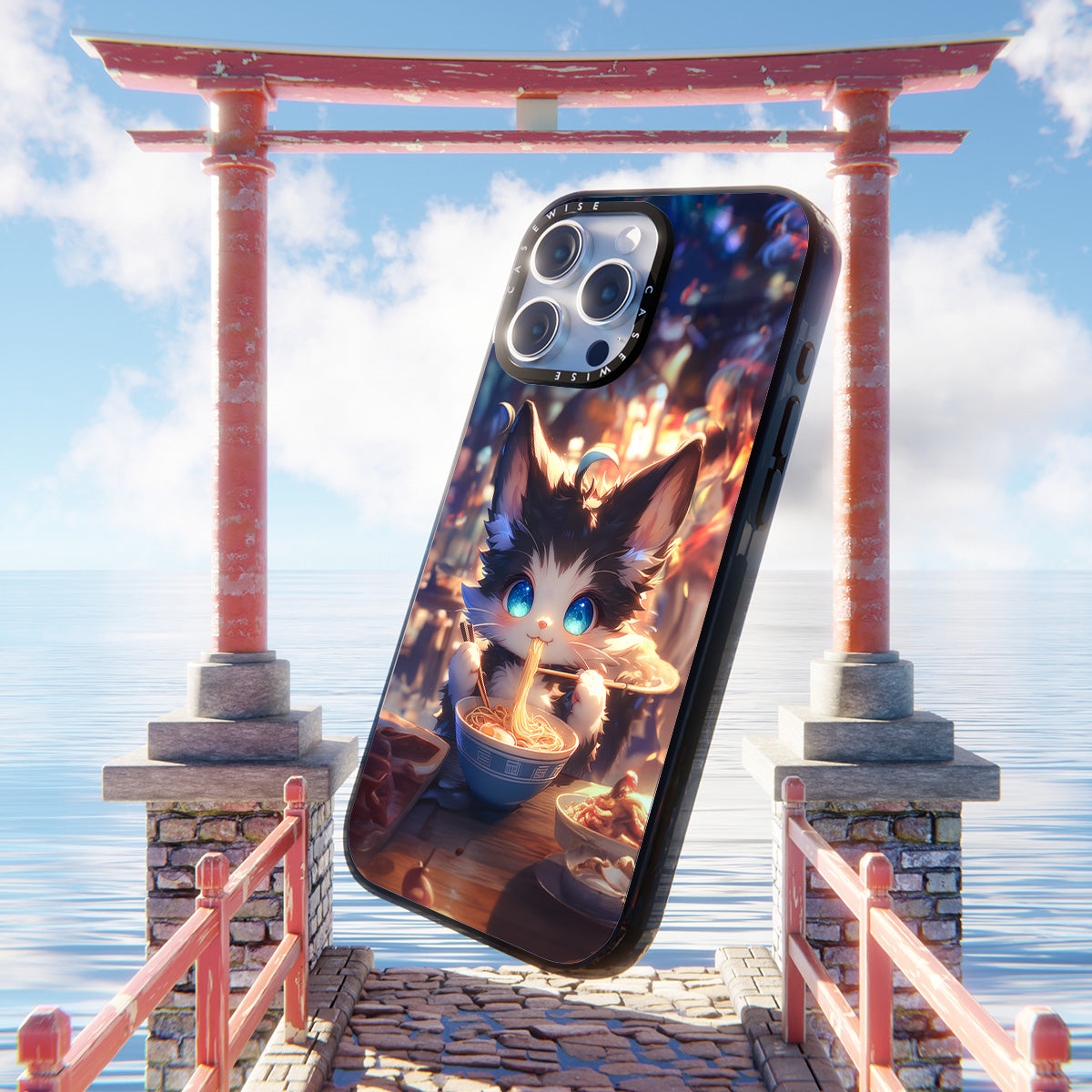 CASEWISE CASEWISE