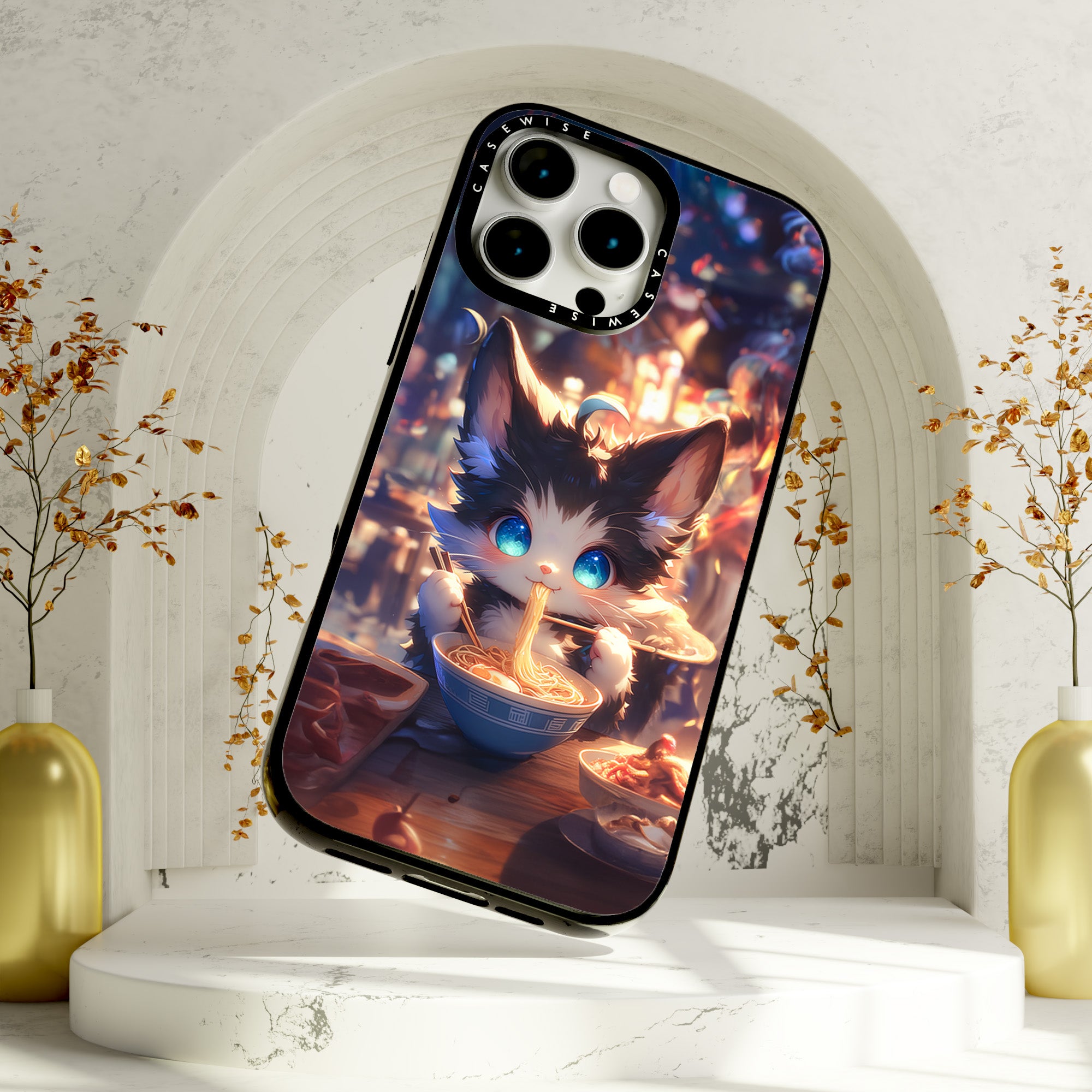 CASEWISE CASEWISE