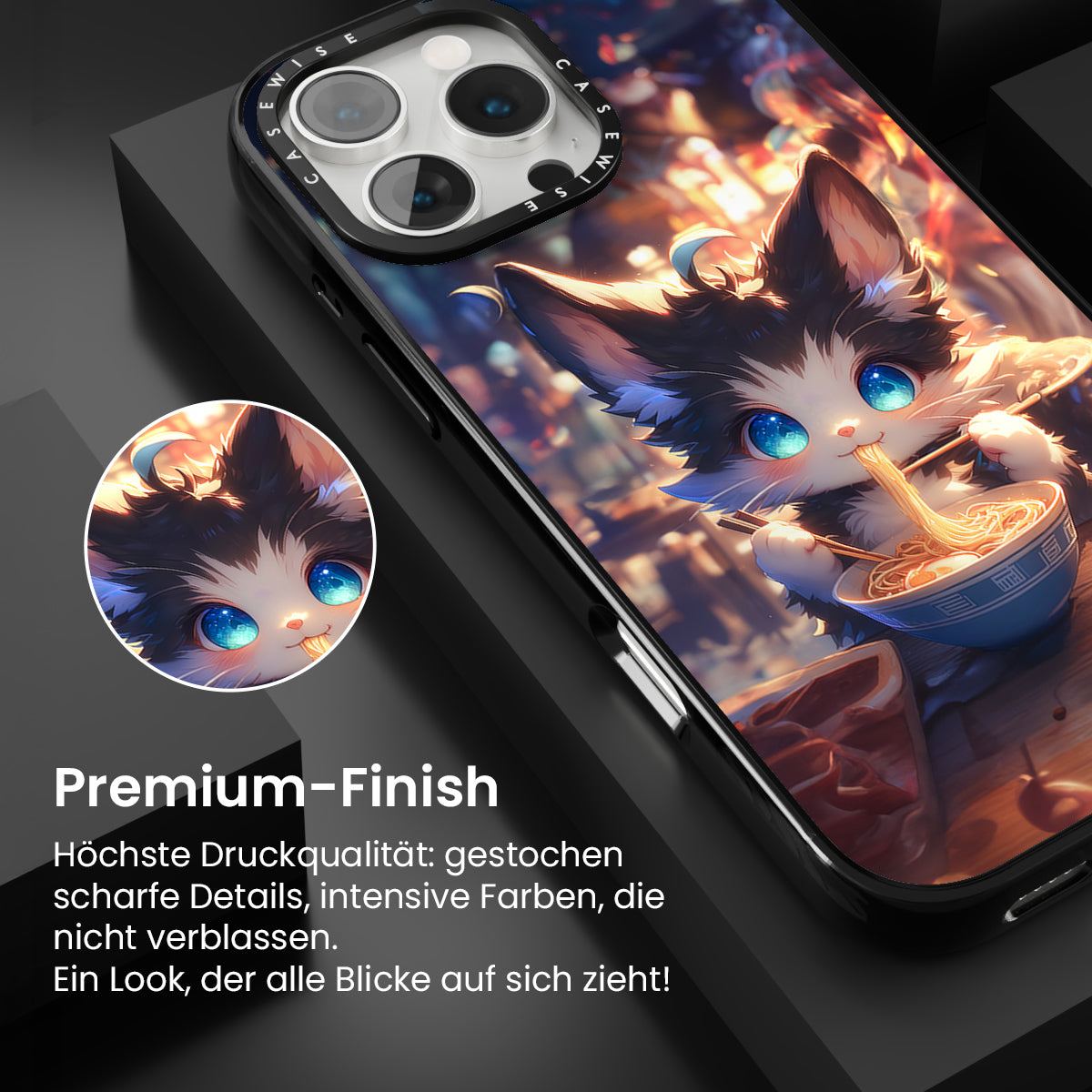 CASEWISE CASEWISE

Premium-Finish

Höchste Druckqualität: gestochen scharfe Details, intensive Farben, die nicht verblassen.
Ein Look, der alle Blicke auf sich zieht!