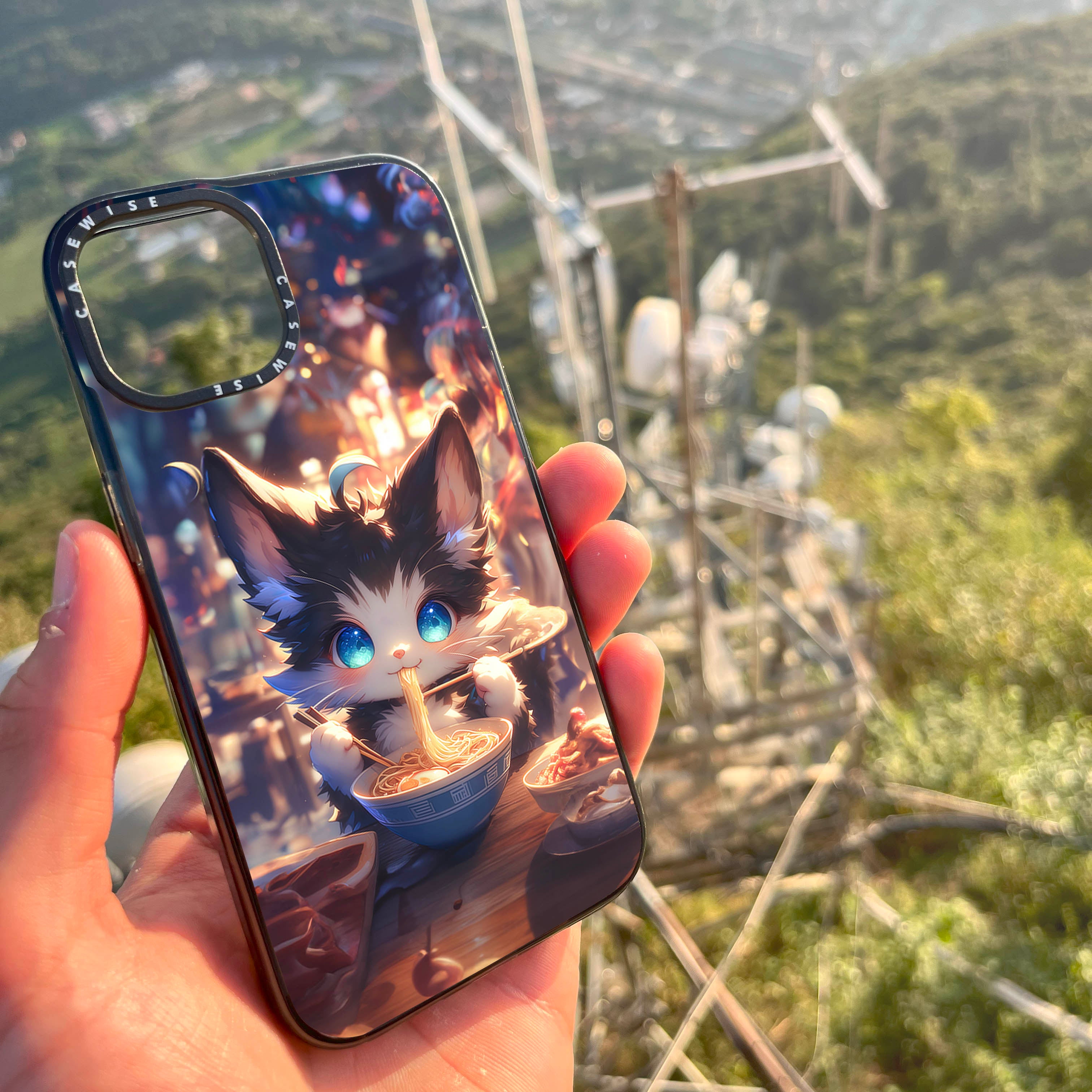 CASEWISE CASEWISE