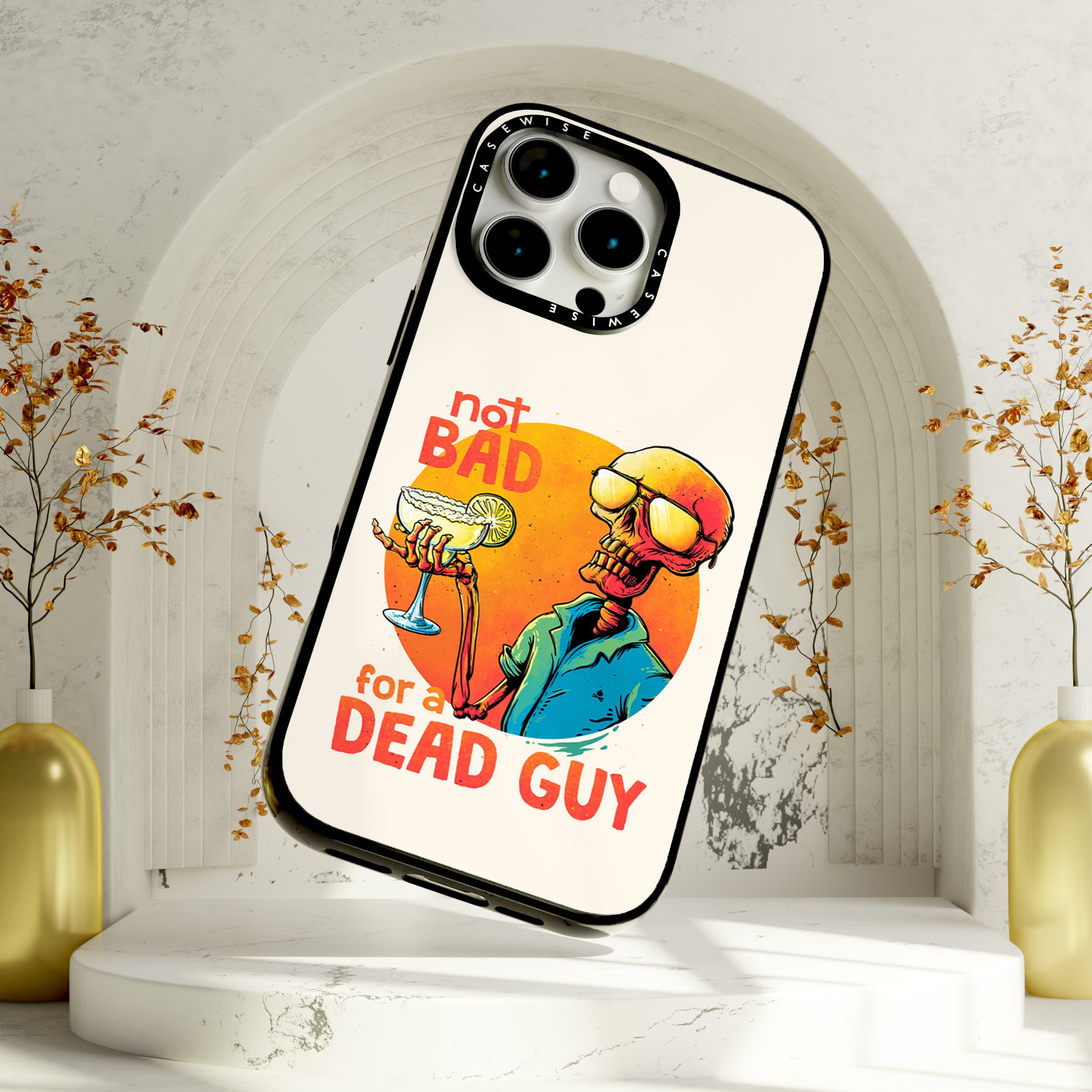 CASEWISE
CASEWISE

not
BAD
for a
DEAD GUY