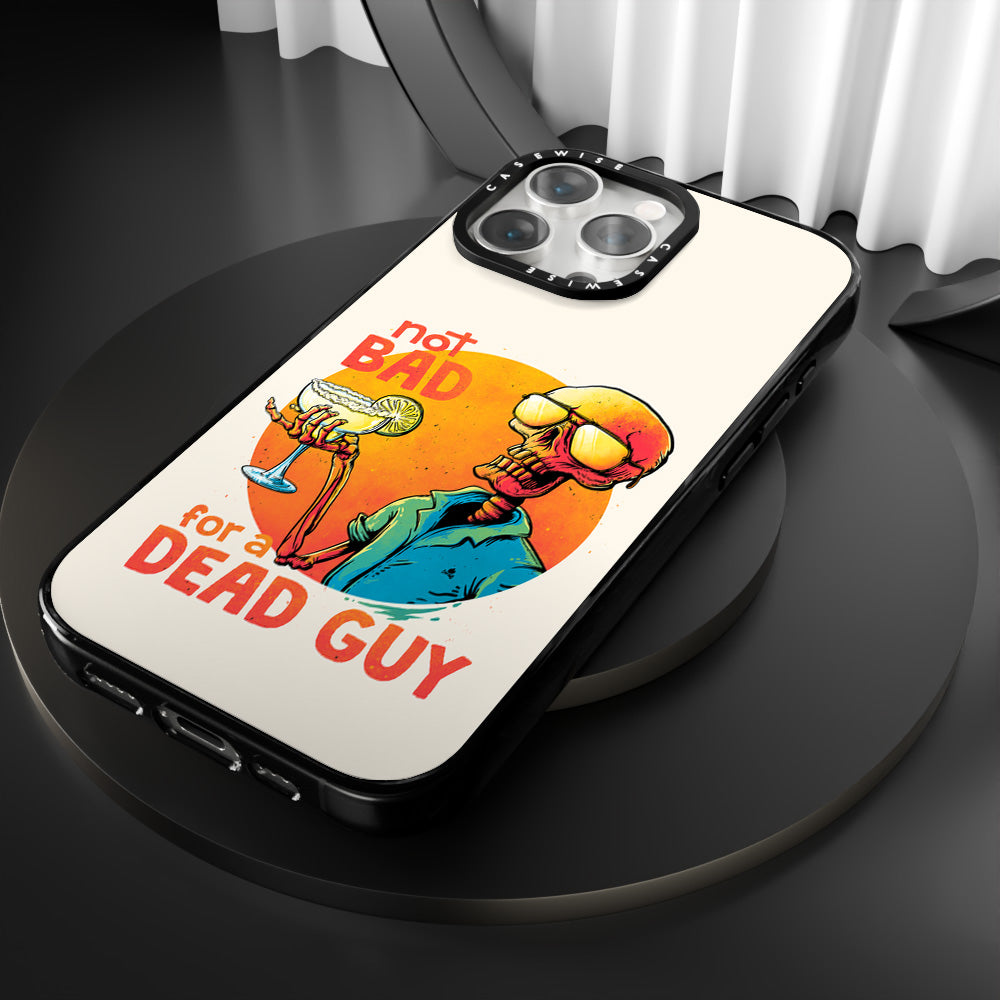 CASEWISE CASEWISE

not BAD

for a DEAD GUY