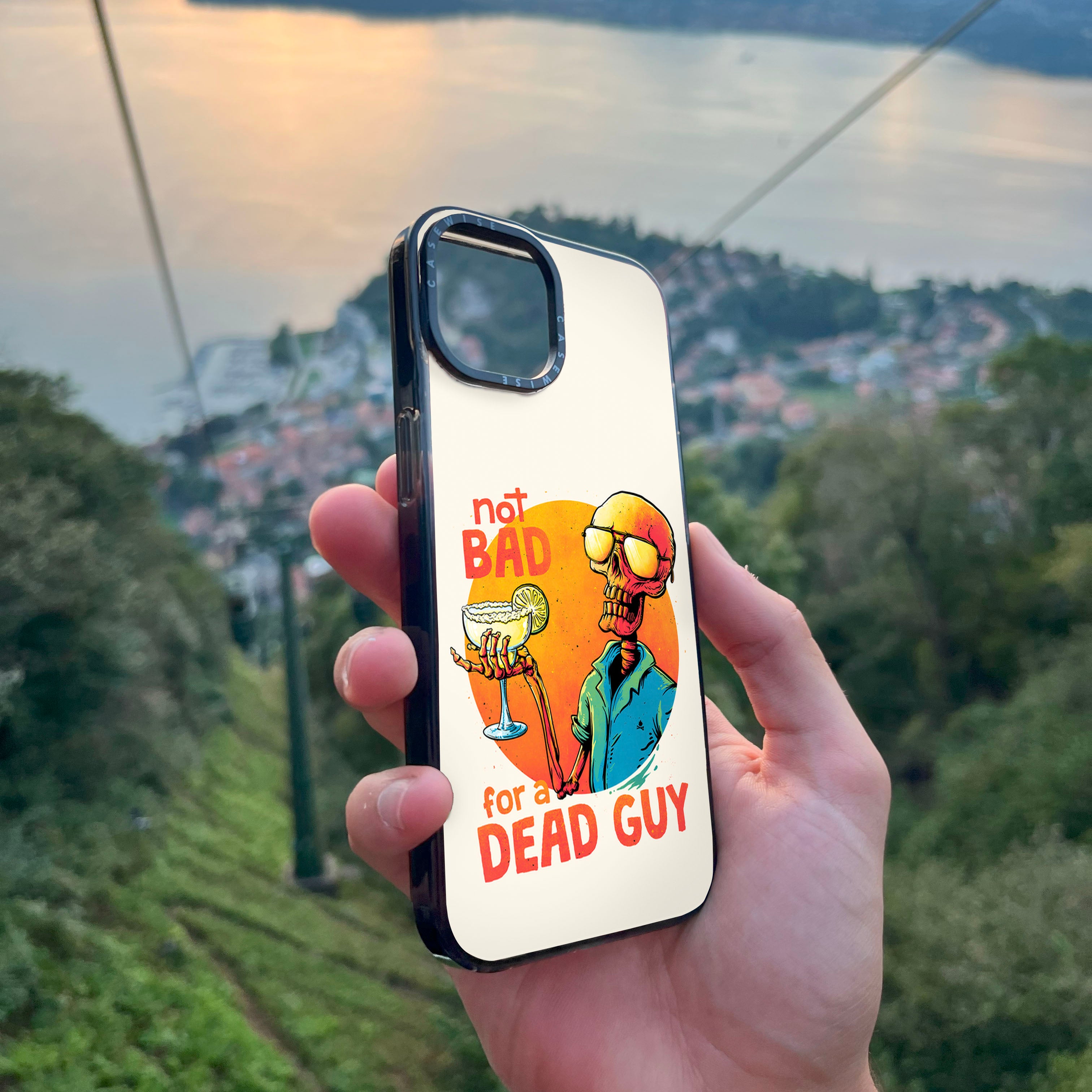 CASEWISE CASEWISE

not BAD for a DEAD GUY