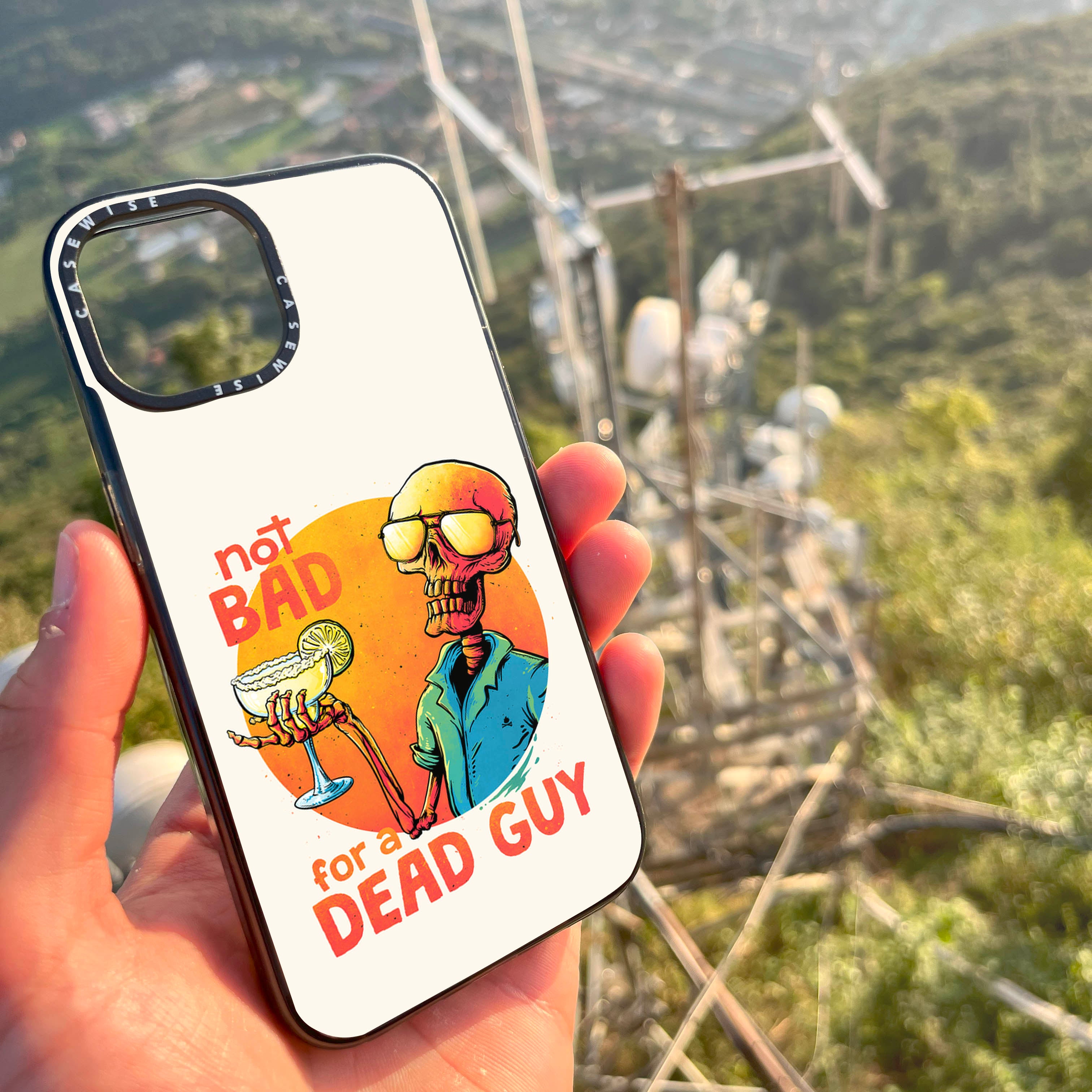 CASEWISE CASEWISE

not BAD for a DEAD GUY