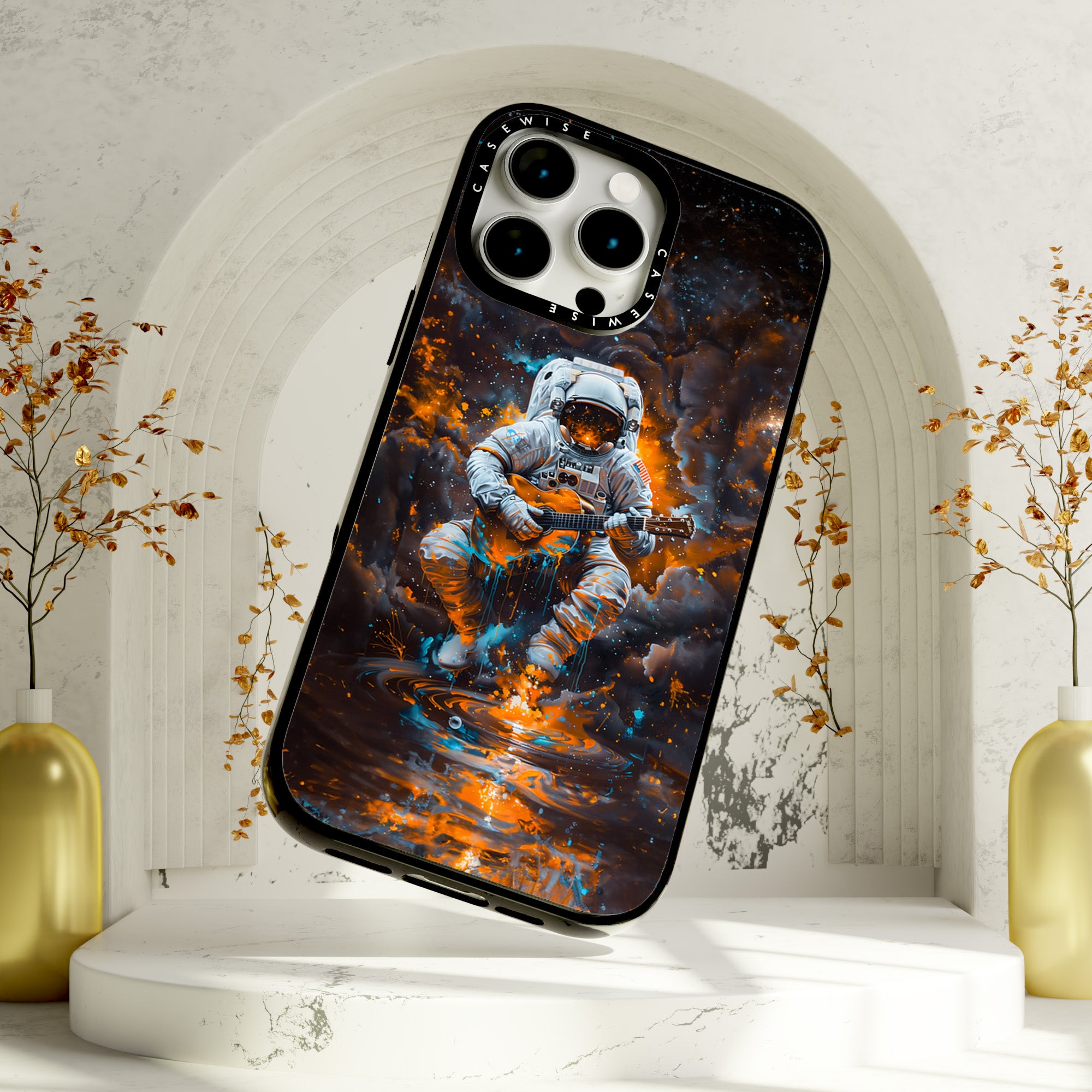 CASEWISE
CASEWISE