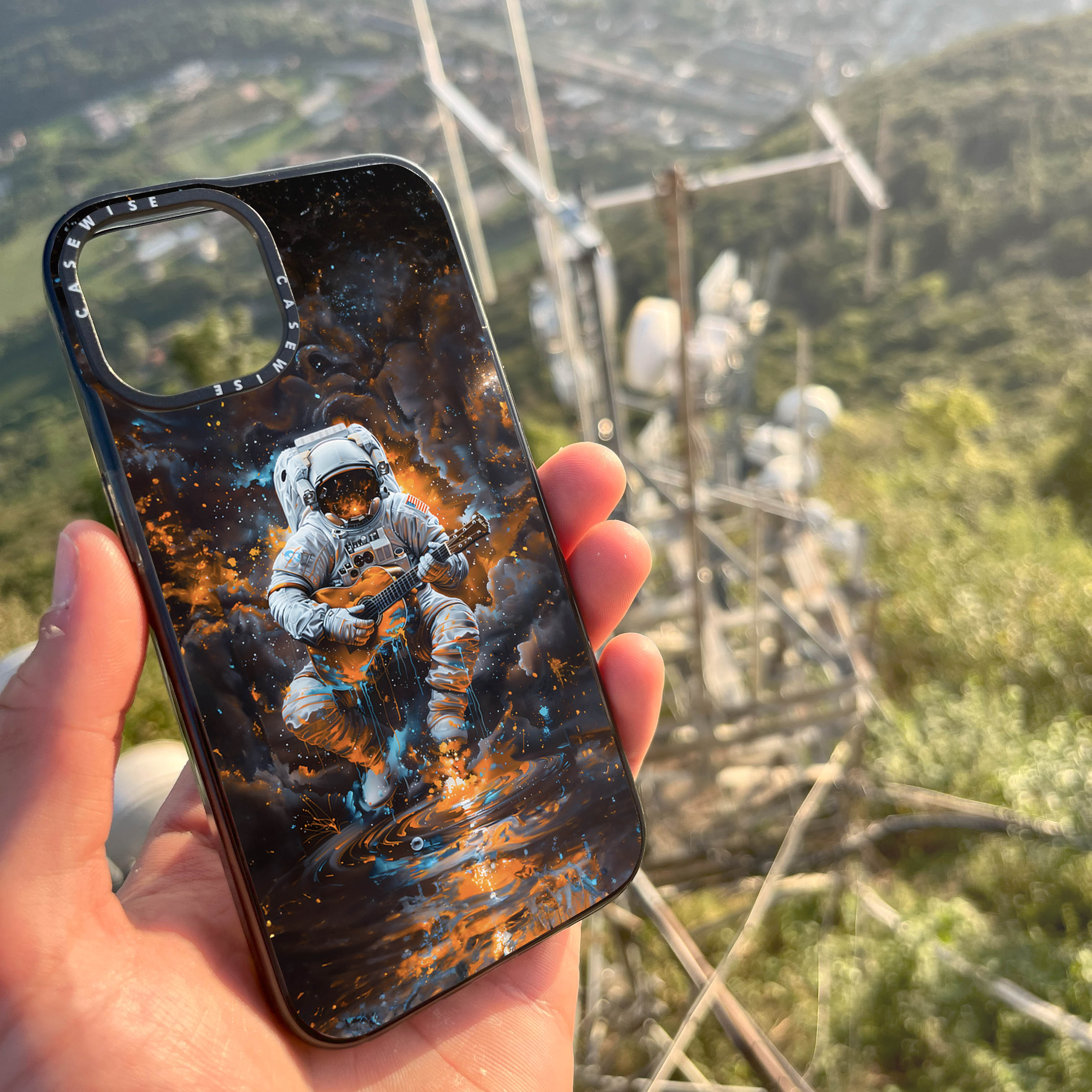 CASEWISE CASEWISE